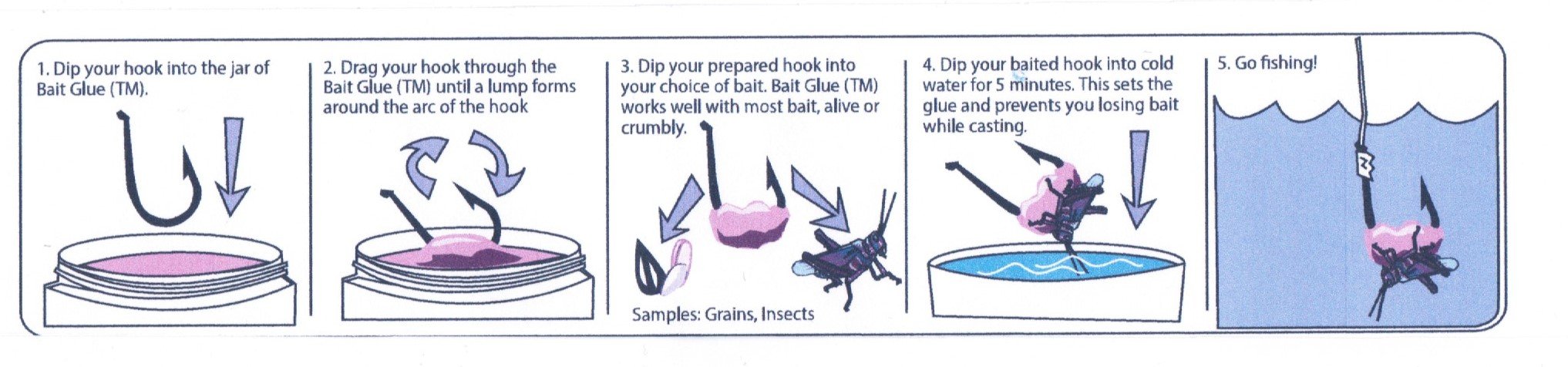 1. Dip your hook into the jar of Bait Glue (TM).

2. Drag your hook through the Bait Glue (TM) until a lump forms around the arc of the hook

3. Dip your prepared hook into your choice of bait. Bait Glue (TM) works well with most bait, alive or crumbly.

Samples: Grains, Insects

4. Dip your baited hook into cold water for 5 minutes. This sets the glue and prevents you losing bait while casting.

5. Go fishing!