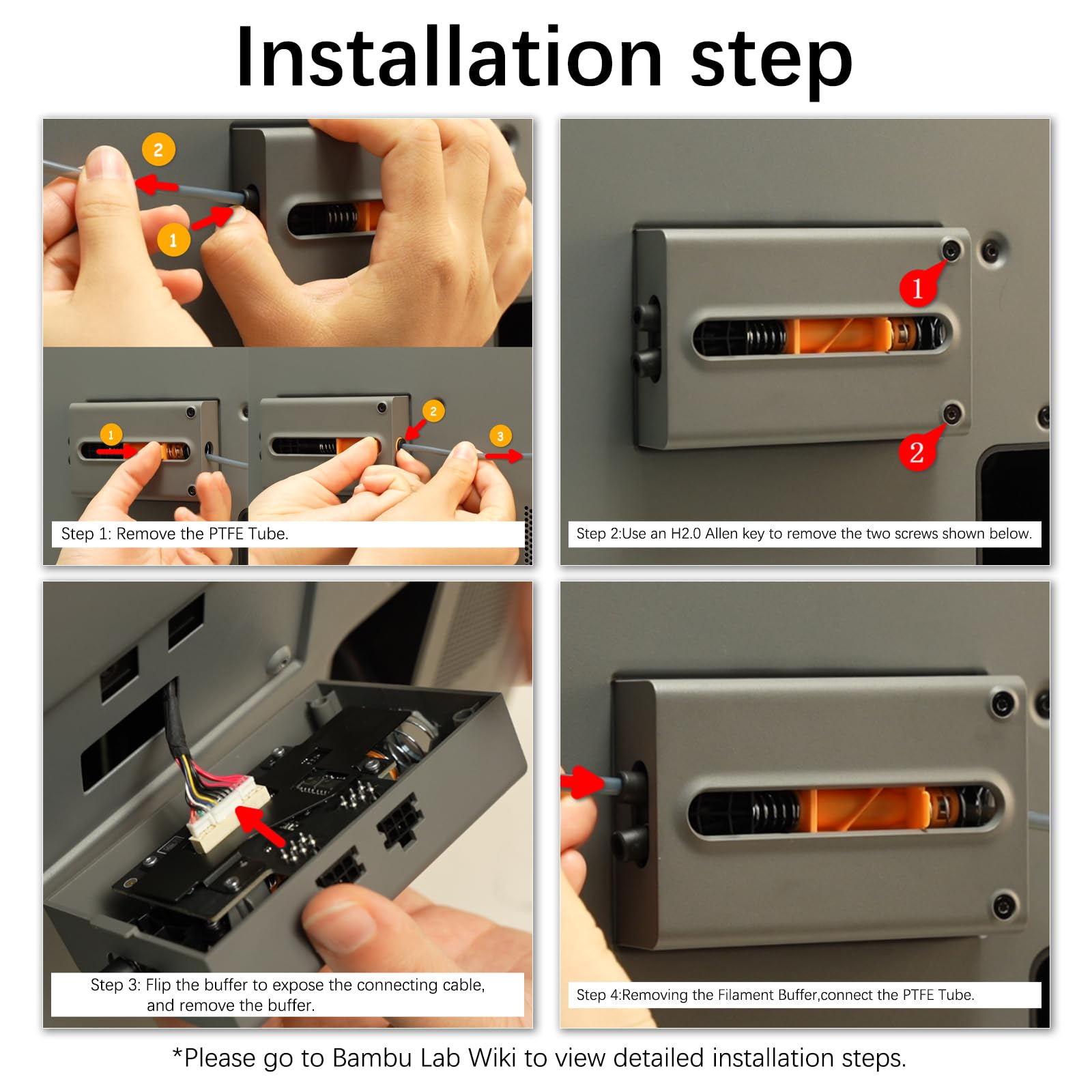 Installation step

2

1

1

2

3

Step 1: Remove the PTFE Tube.

1

2

Step 2:Use an H2.0 Allen key to remove the two screws shown below.

Step 3: Flip the buffer to expose the connecting cable, and remove the buffer.

Step 4:Removing the Filament Buffer,connect the PTFE Tube.

*Please go to Bambu Lab Wiki to view detailed installation steps.