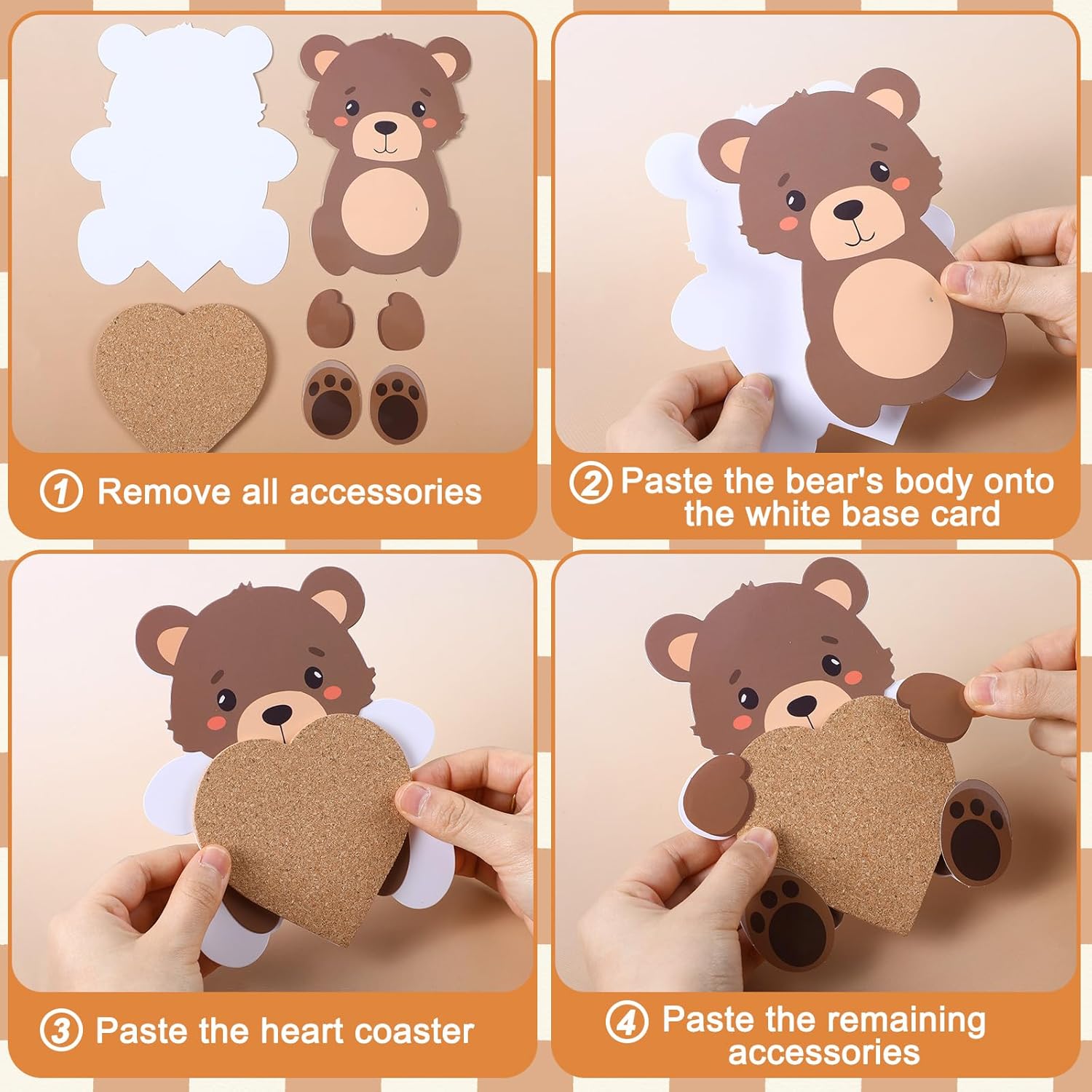 1 Remove all accessories

2 Paste the bear's body onto the white base card

3 Paste the heart coaster

4 Paste the remaining accessories