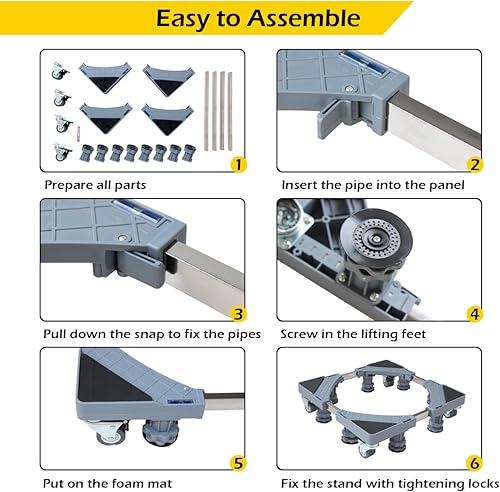 Easy to Assemble

1
Prepare all parts

2
Insert the pipe into the panel

3
Pull down the snap to fix the pipes

4
Screw in the lifting feet

5
Put on the foam mat

6
Fix the stand with tightening locks