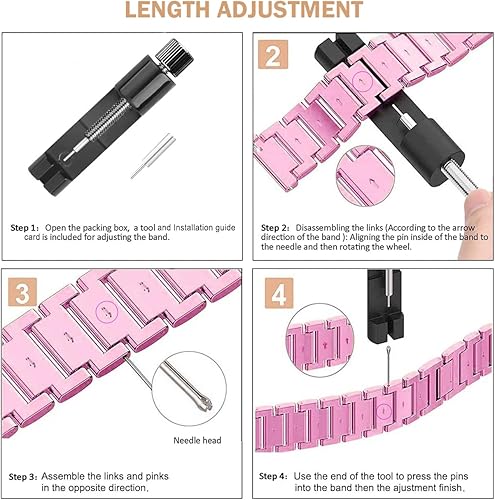 LENGTH ADJUSTMENT

Step 1: Open the packing box, a tool and Installation guide card is included for adjusting the band.

2

Step 2: Disassembling the links (According to the arrow direction of the band ): Aligning the pin inside of the band to the needle and then rotating the wheel.

3

Needle head

Step 3: Assemble the links and pinks in the opposite direction.

4

Step 4: Use the end of the tool to press the pins into the band then the ajustment finish.