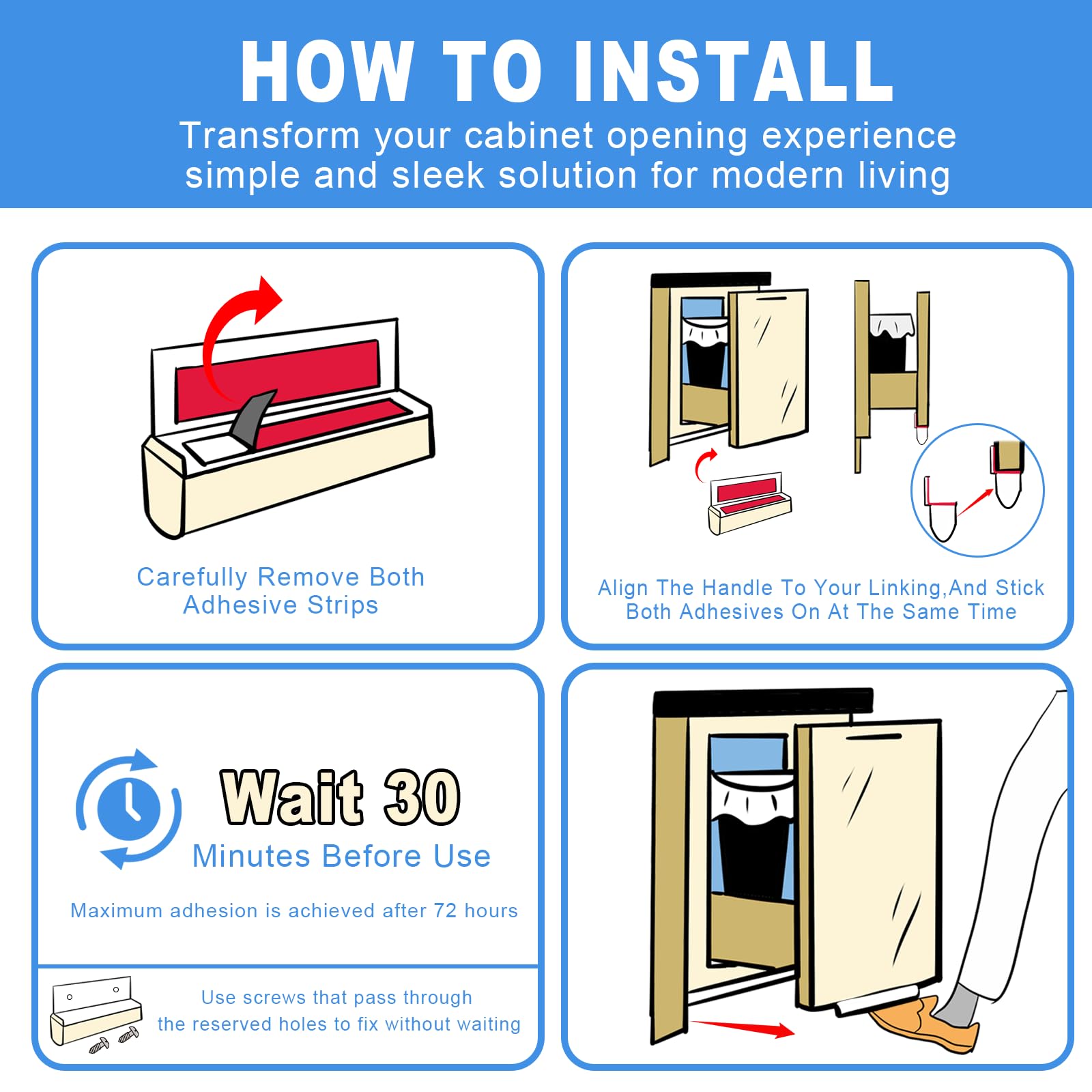 HOW TO INSTALL
Transform your cabinet opening experience simple and sleek solution for modern living

Carefully Remove Both Adhesive Strips

Align The Handle To Your Linking,And Stick Both Adhesives On At The Same Time

Wait 30
Minutes Before Use

Maximum adhesion is achieved after 72 hours

Use screws that pass through the reserved holes to fix without waiting