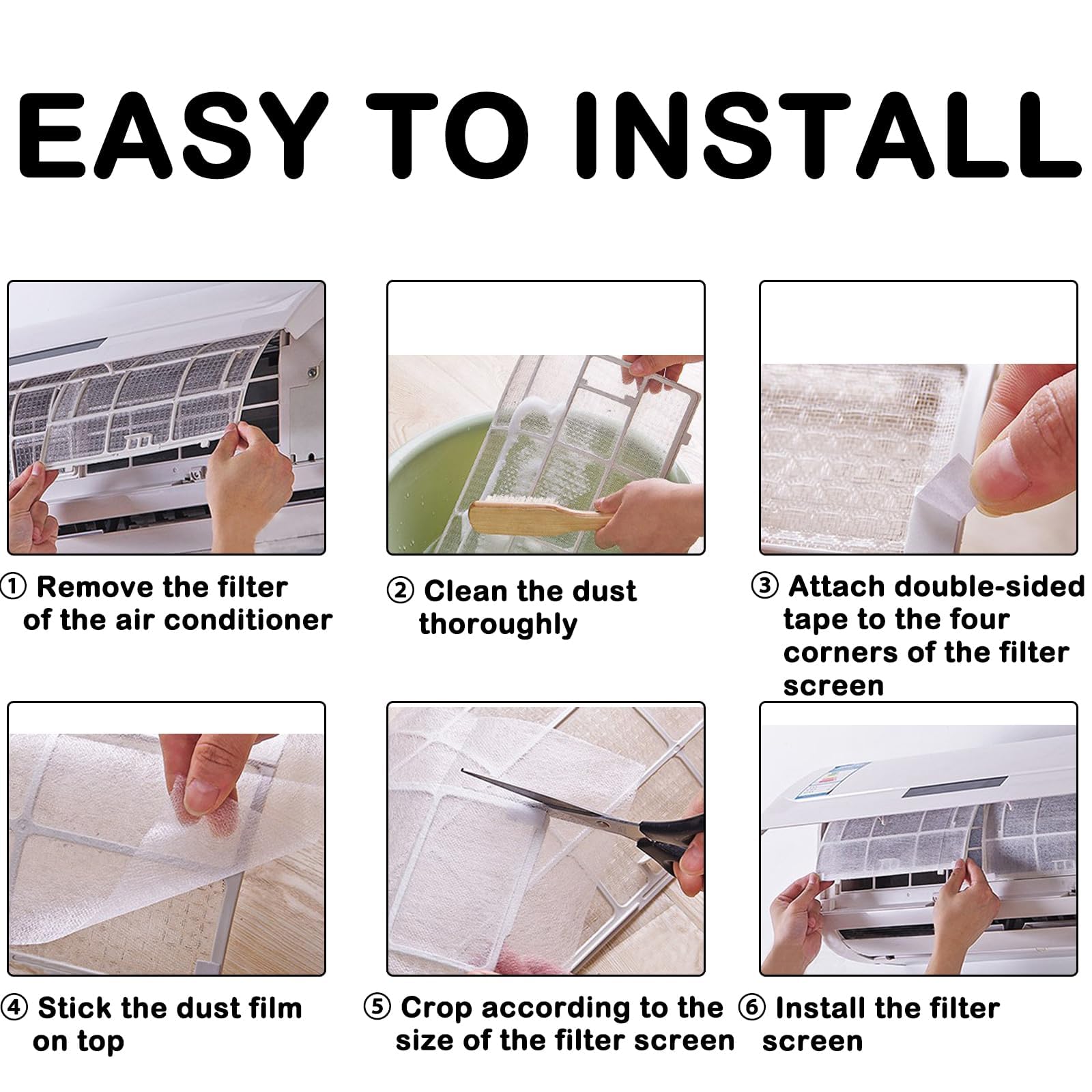 EASY TO INSTALL

① Remove the filter of the air conditioner

② Clean the dust thoroughly

③ Attach double-sided tape to the four corners of the filter screen

④ Stick the dust film on top

⑤ Crop according to the size of the filter screen

⑥ Install the filter screen