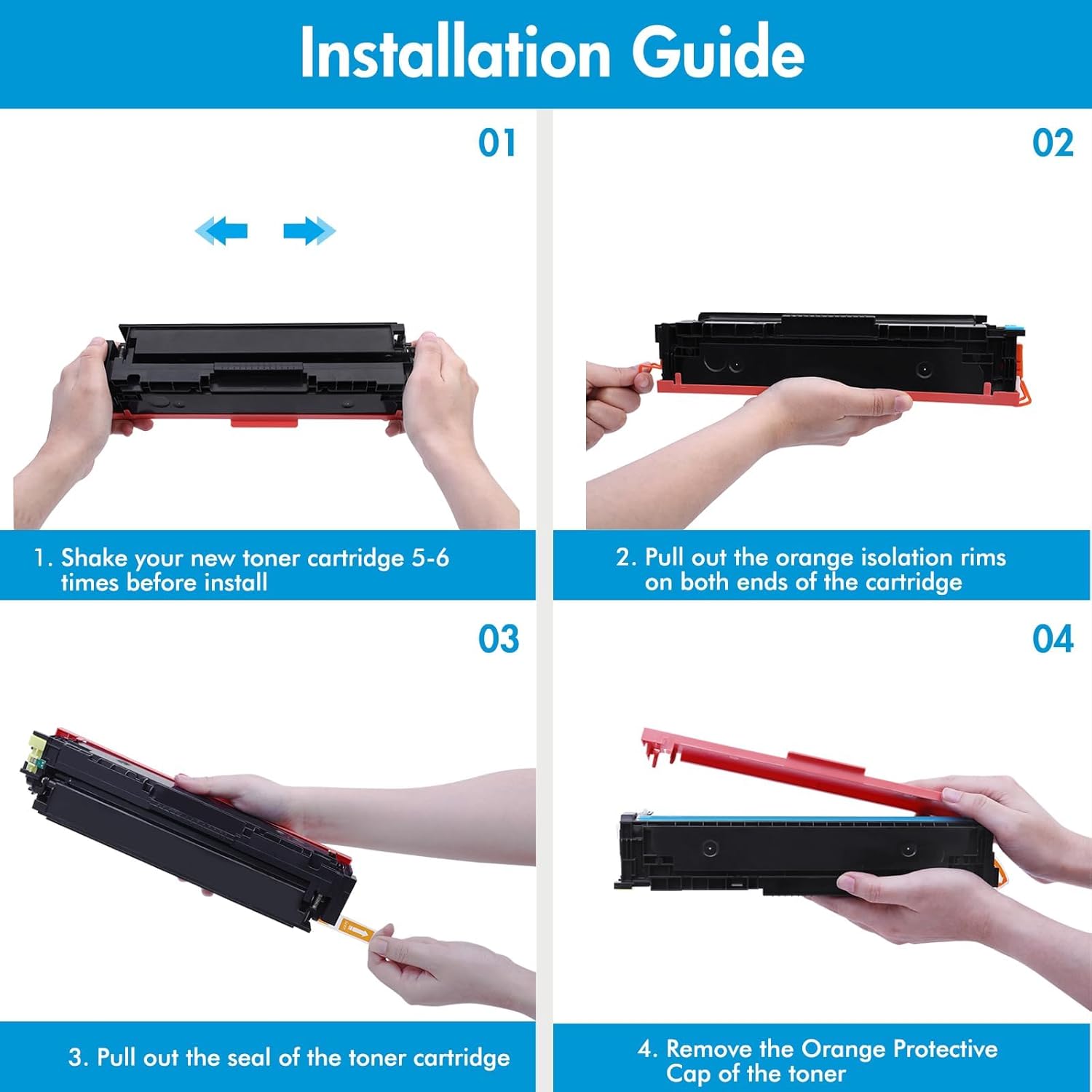 Installation Guide

01

1. Shake your new toner cartridge 5-6 times before install

02

2. Pull out the orange isolation rims on both ends of the cartridge

03

3. Pull out the seal of the toner cartridge

04

4. Remove the Orange Protective Cap of the toner