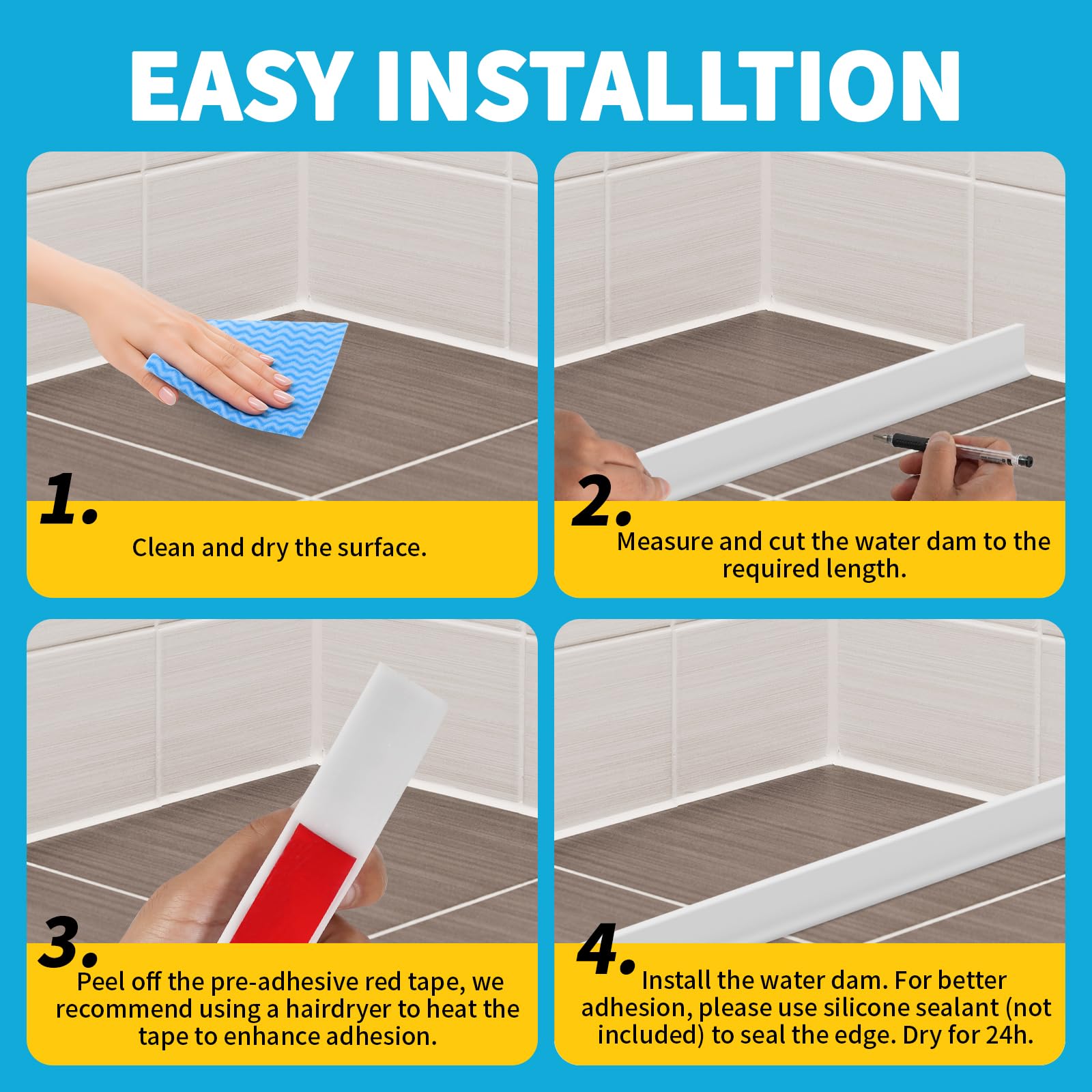 EASY INSTALLTION

1.
Clean and dry the surface.

2.
Measure and cut the water dam to the required length.

3.
Peel off the pre-adhesive red tape, we recommend using a hairdryer to heat the tape to enhance adhesion.

4.
Install the water dam. For better adhesion, please use silicone sealant (not included) to seal the edge. Dry for 24h.