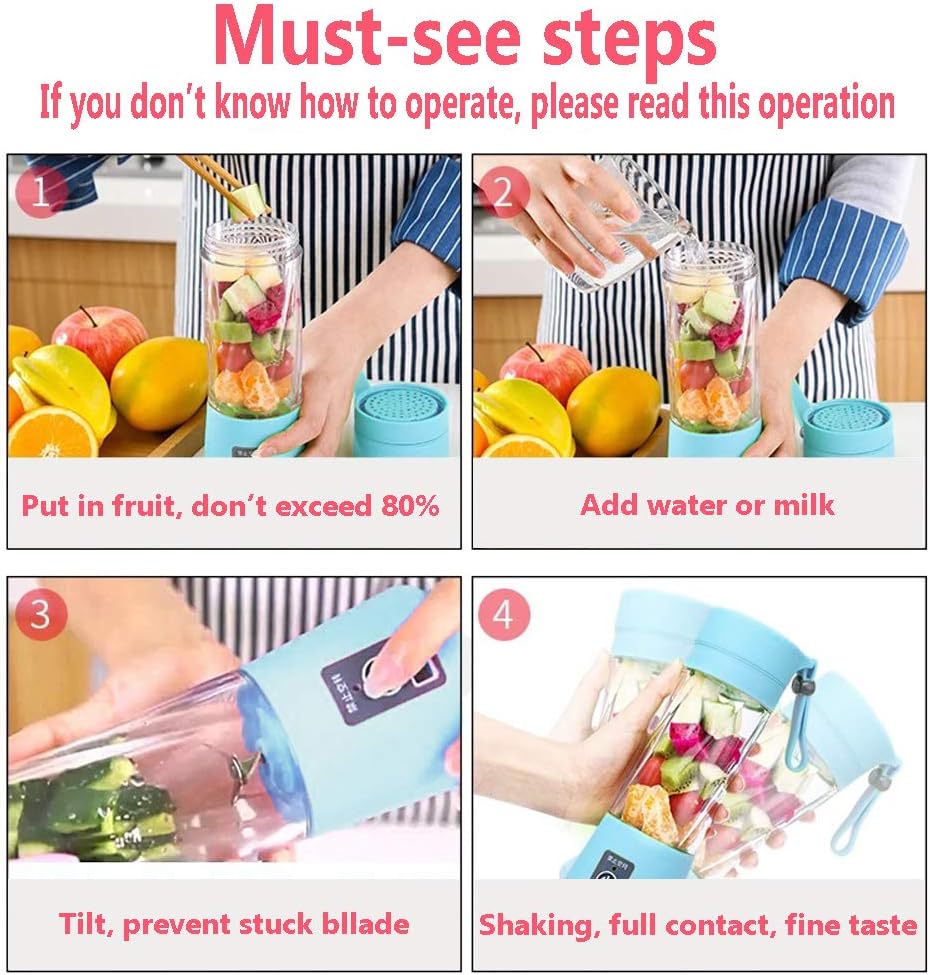 Must-see steps
If you don't know how to operate, please read this operation

1

Put in fruit, don't exceed 80%

2

Add water or milk

3

Tilt, prevent stuck bllade

4

Shaking, full contact, fine taste