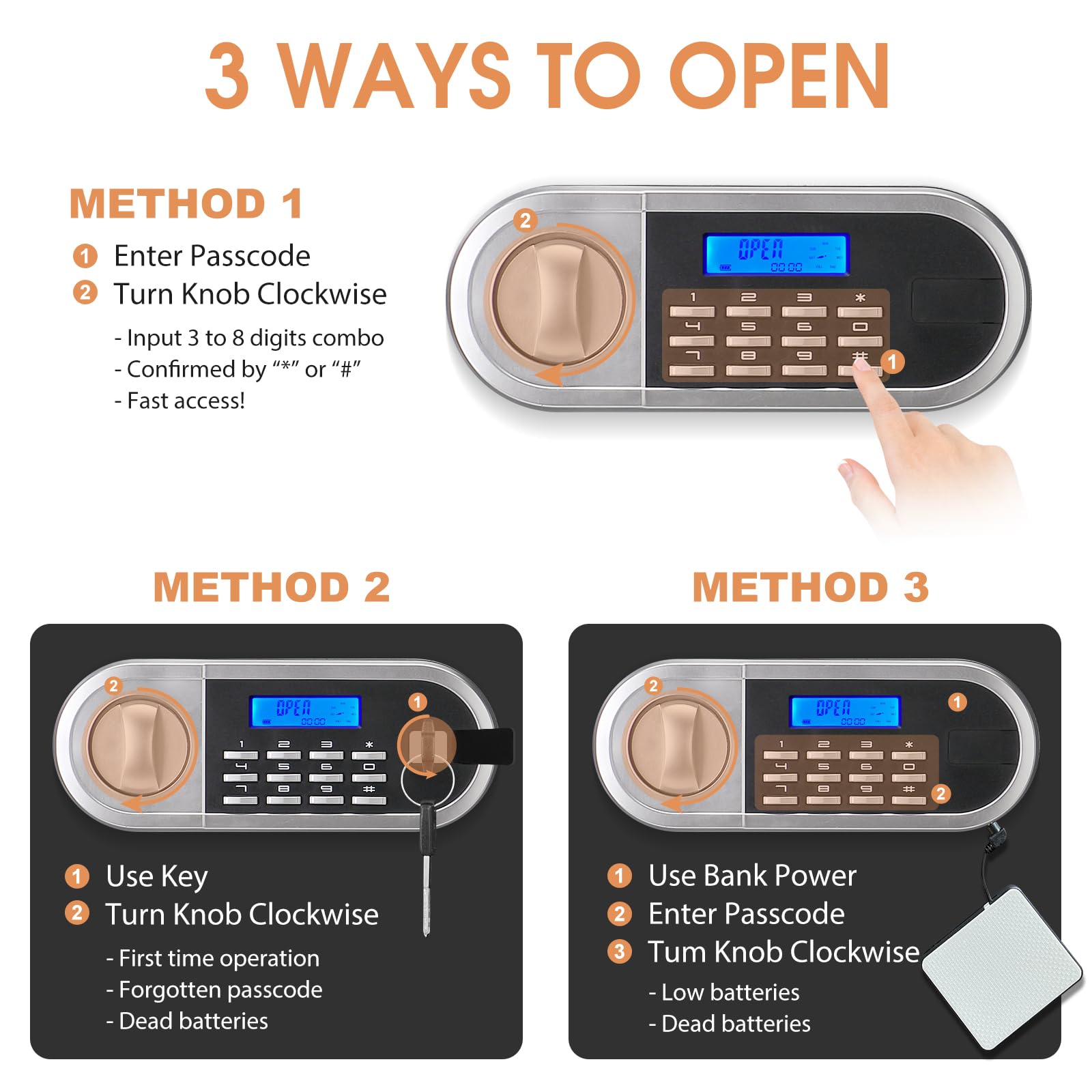 3 WAYS TO OPEN

METHOD 1

1 Enter Passcode
2 Turn Knob Clockwise

- Input 3 to 8 digits combo
- Confirmed by "*" or "#"
- Fast access!

2

OPEN
00:00

1 2 3 *
4 5 6 0
7 8 9 #

1

METHOD 2

2

OPEN
00:00

1

1 2 3 *
4 5 6 0
7 8 9 #

1 Use Key
2 Turn Knob Clockwise

- First time operation
- Forgotten passcode
- Dead batteries

METHOD 3

2

OPEN
00:00

1

1 2 3 *
4 5 6 0
7 8 9 #

2

1 Use Bank Power
2 Enter Passcode
3 Tum Knob Clockwise

- Low batteries
- Dead batteries