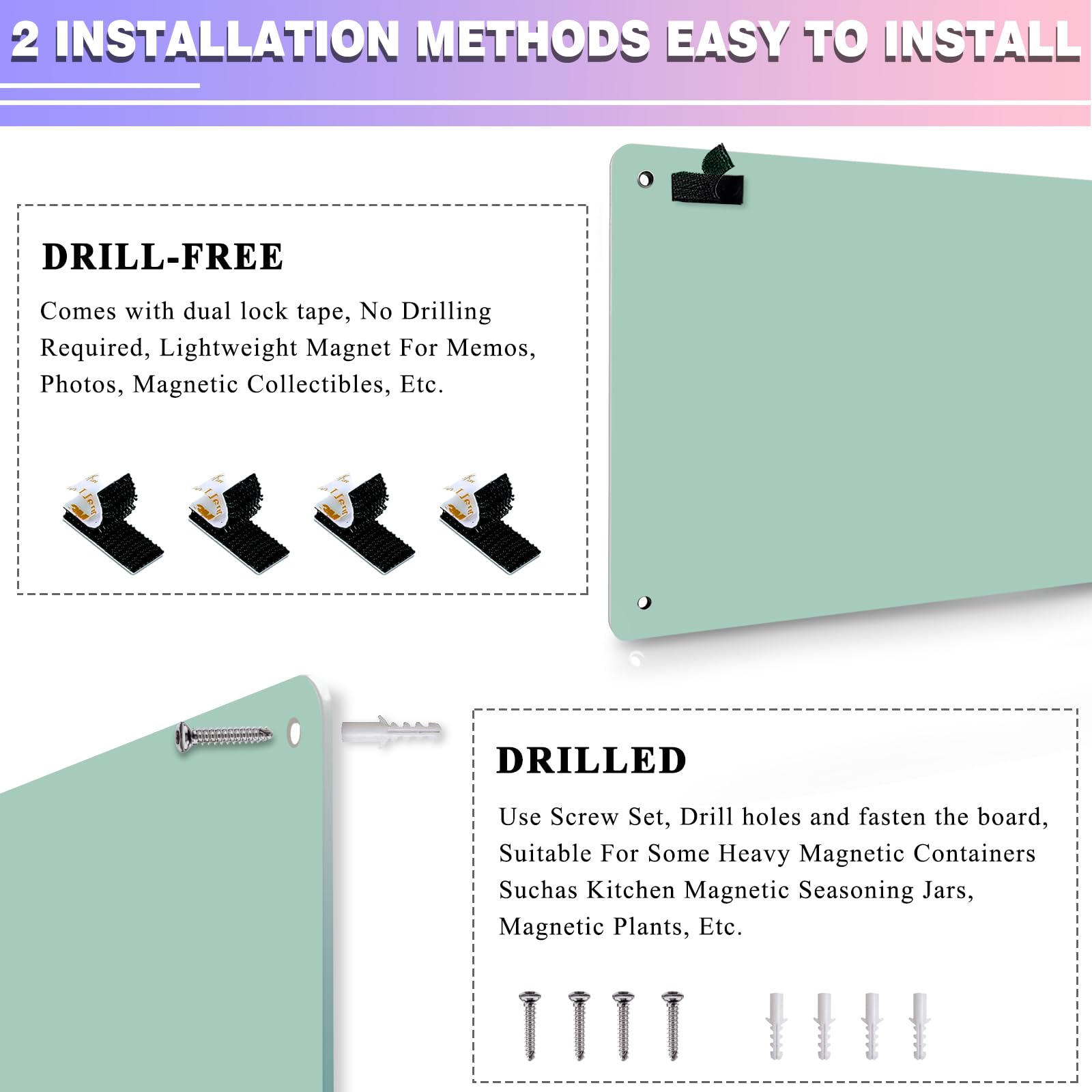 2 INSTALLATION METHODS EASY TO INSTALL

DRILL-FREE

Comes with dual lock tape, No Drilling Required, Lightweight Magnet For Memos, Photos, Magnetic Collectibles, Etc.

DRILLED

Use Screw Set, Drill holes and fasten the board, Suitable For Some Heavy Magnetic Containers Suchas Kitchen Magnetic Seasoning Jars, Magnetic Plants, Etc.