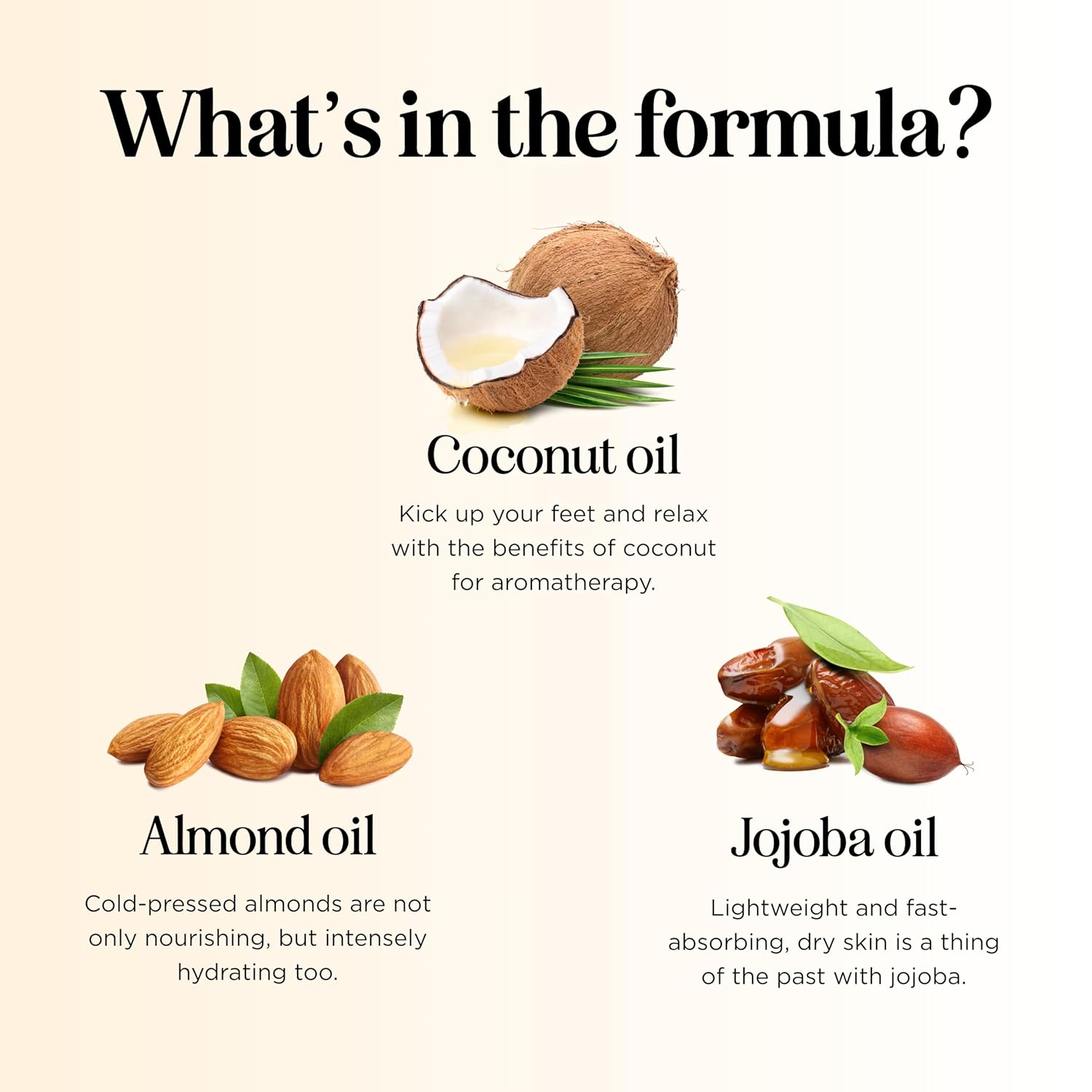 What's in the formula?

Coconut oil

Kick up your feet and relax with the benefits of coconut for aromatherapy.

Almond oil

Cold-pressed almonds are not only nourishing, but intensely hydrating too.

Jojoba oil

Lightweight and fast-absorbing, dry skin is a thing of the past with jojoba.