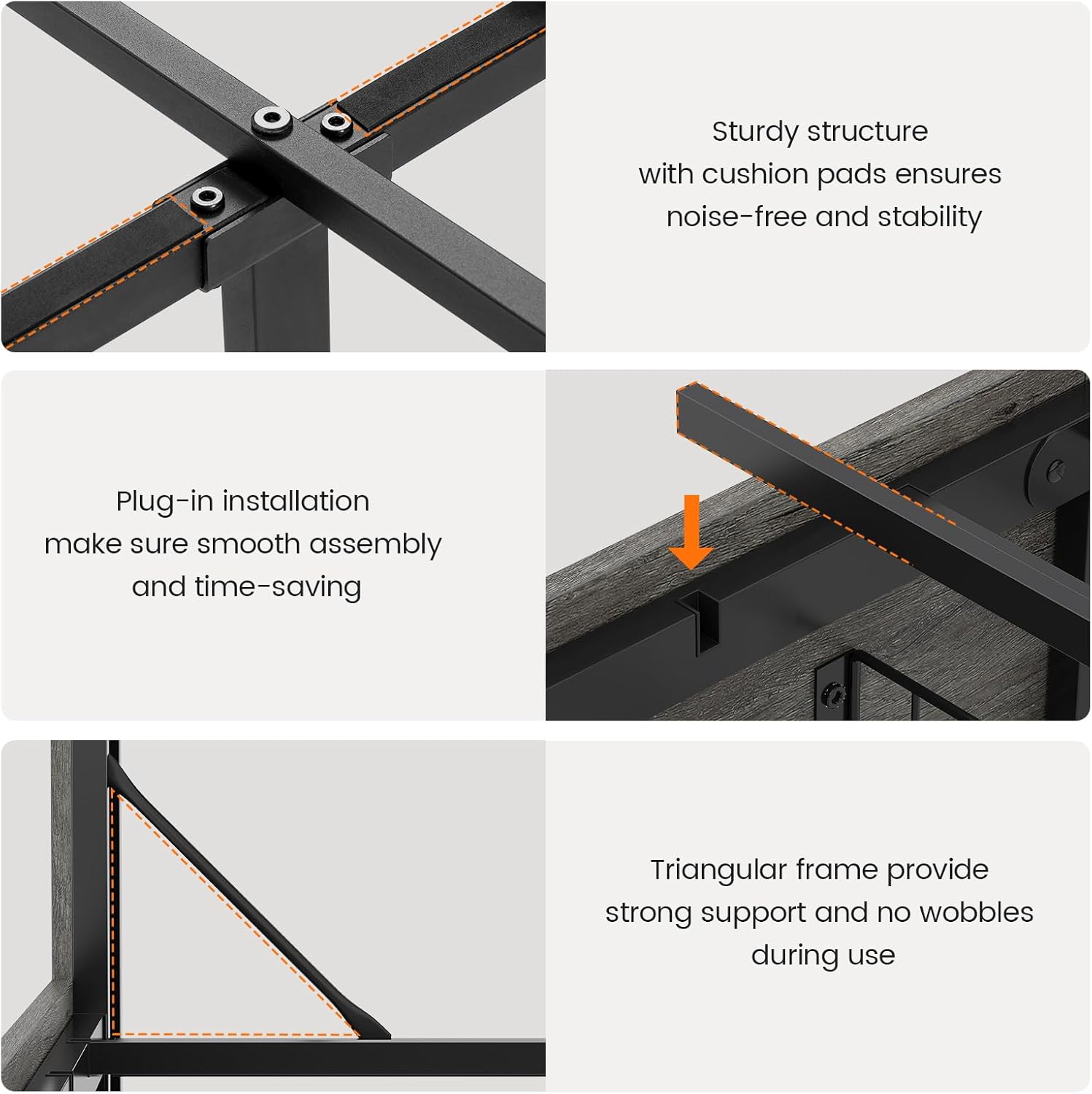 Sturdy structure
with cushion pads ensures
noise-free and stability

Plug-in installation
make sure smooth assembly
and time-saving

Triangular frame provide
strong support and no wobbles
during use