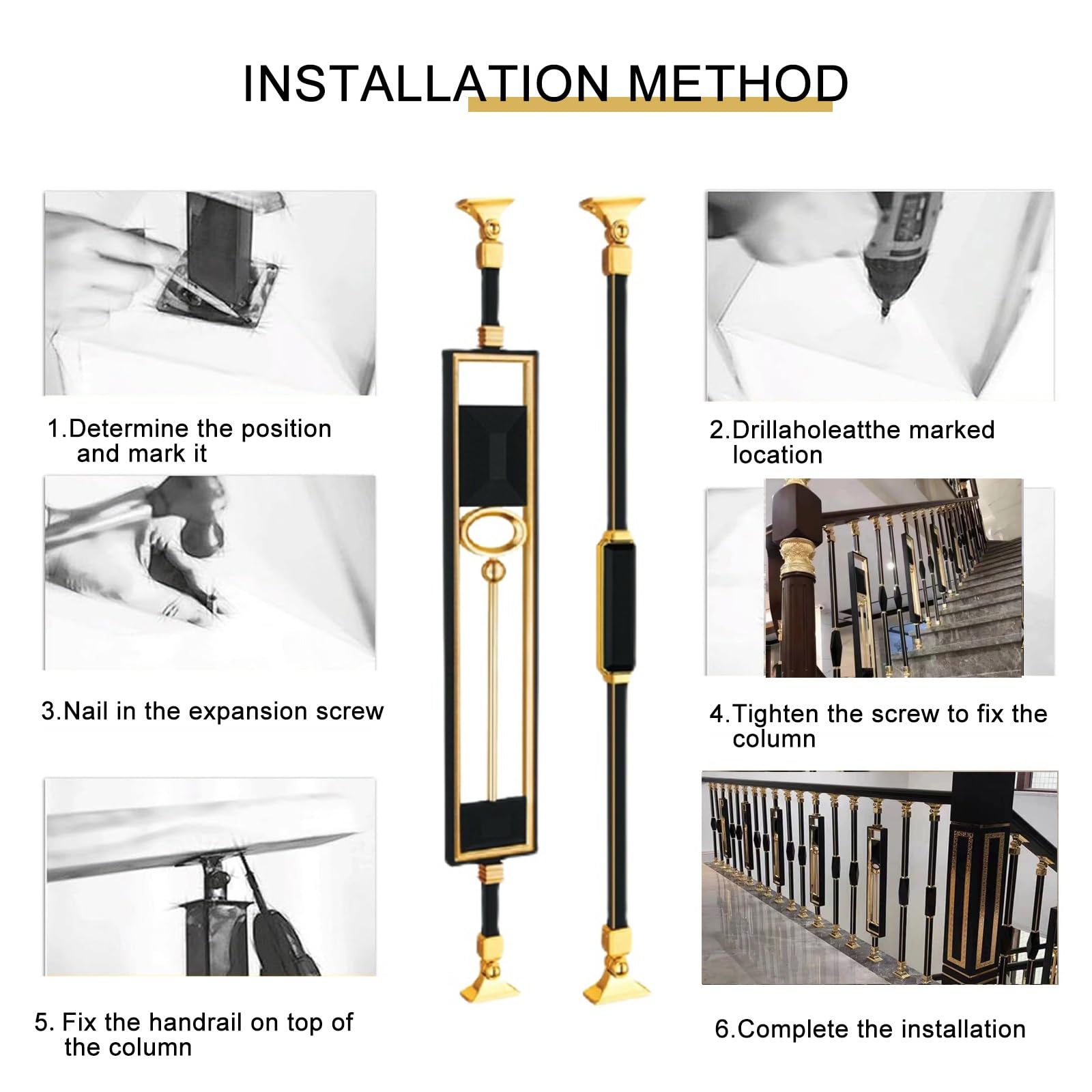 INSTALLATION METHOD

1.Determine the position and mark it

2.Drillaholeatthe marked location

3.Nail in the expansion screw

4.Tighten the screw to fix the column

5. Fix the handrail on top of the column

6.Complete the installation