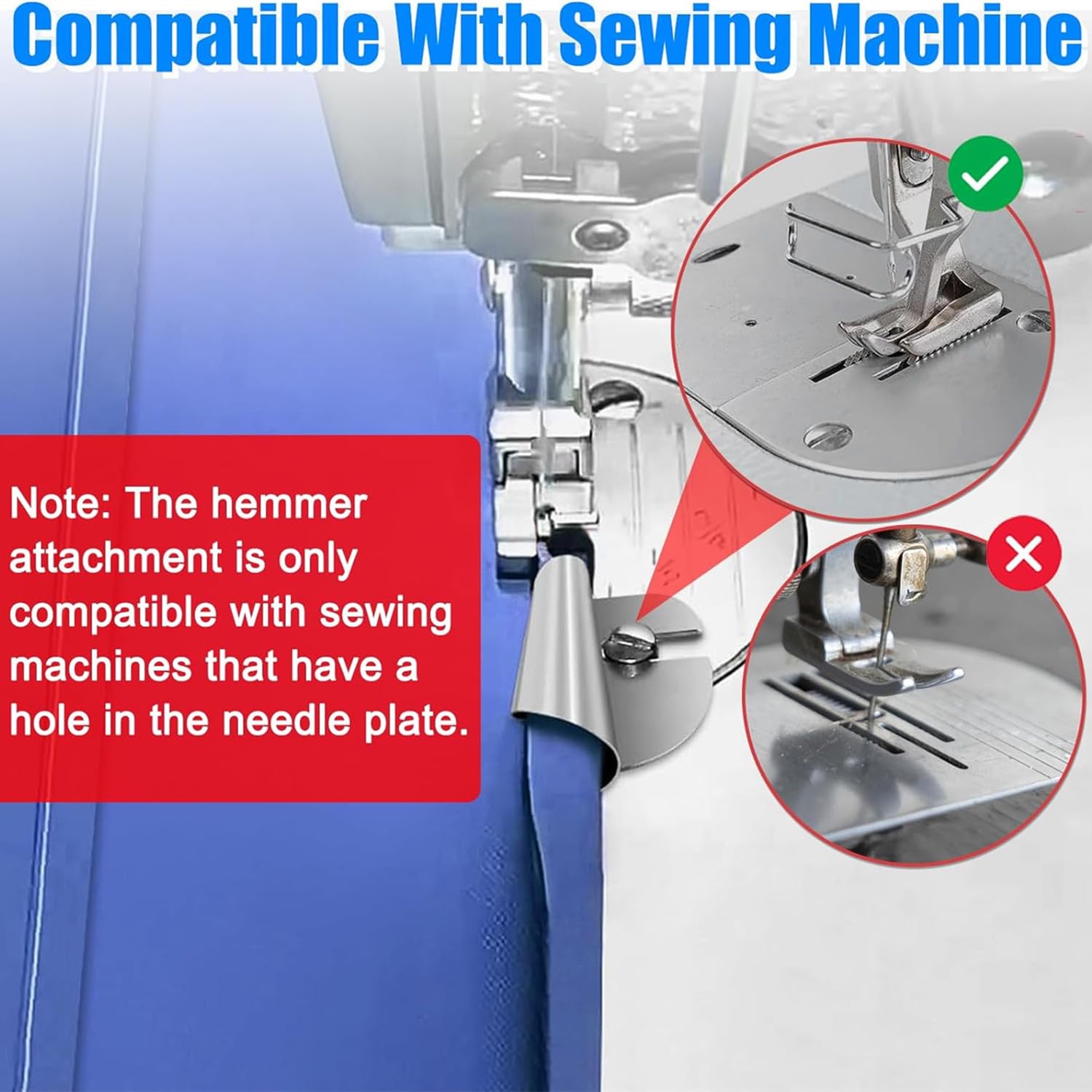 Compatible With Sewing Machine

Note: The hemmer attachment is only compatible with sewing machines that have a hole in the needle plate.