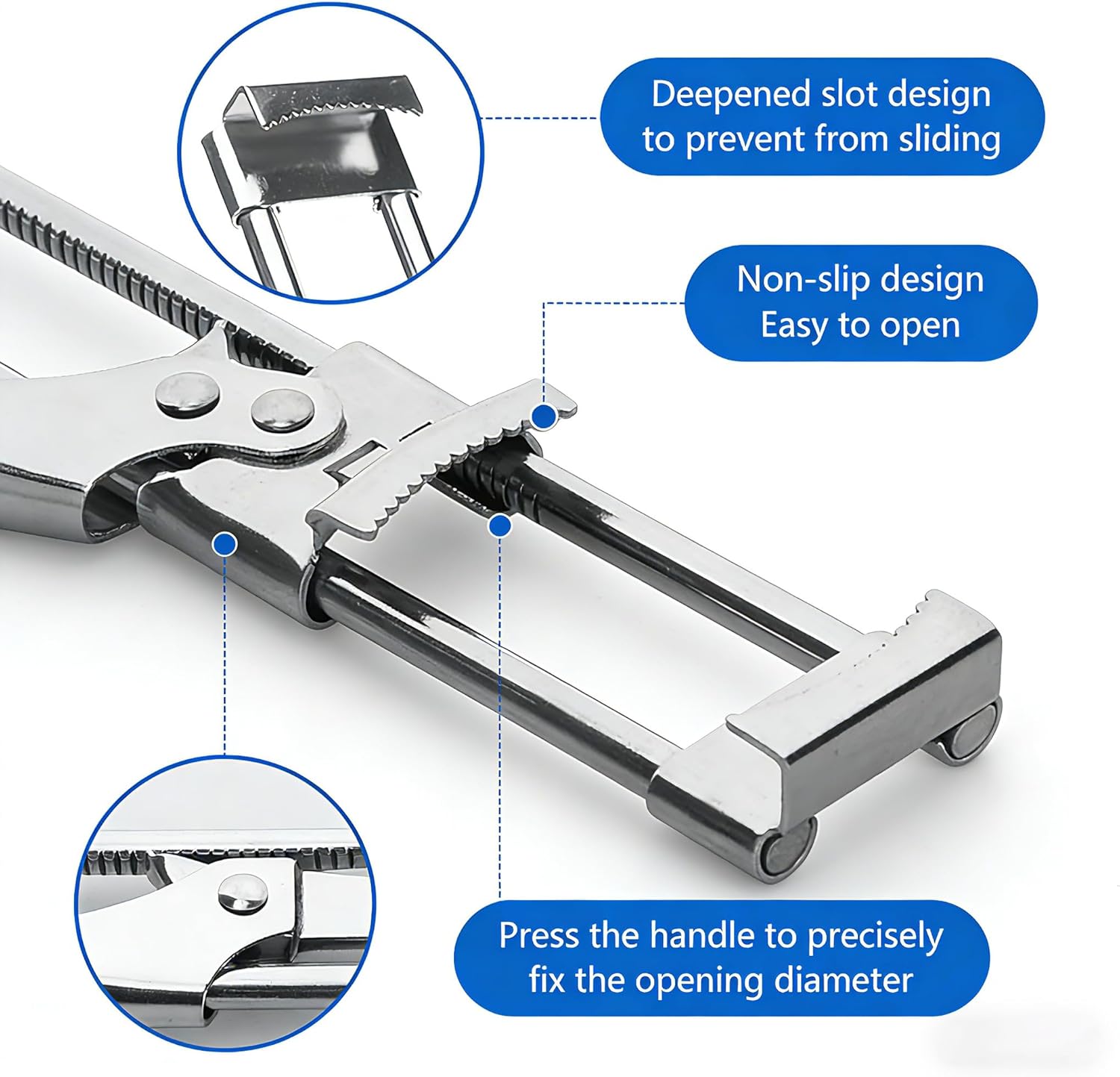 Deepened slot design to prevent from sliding

Non-slip design
Easy to open

Press the handle to precisely fix the opening diameter