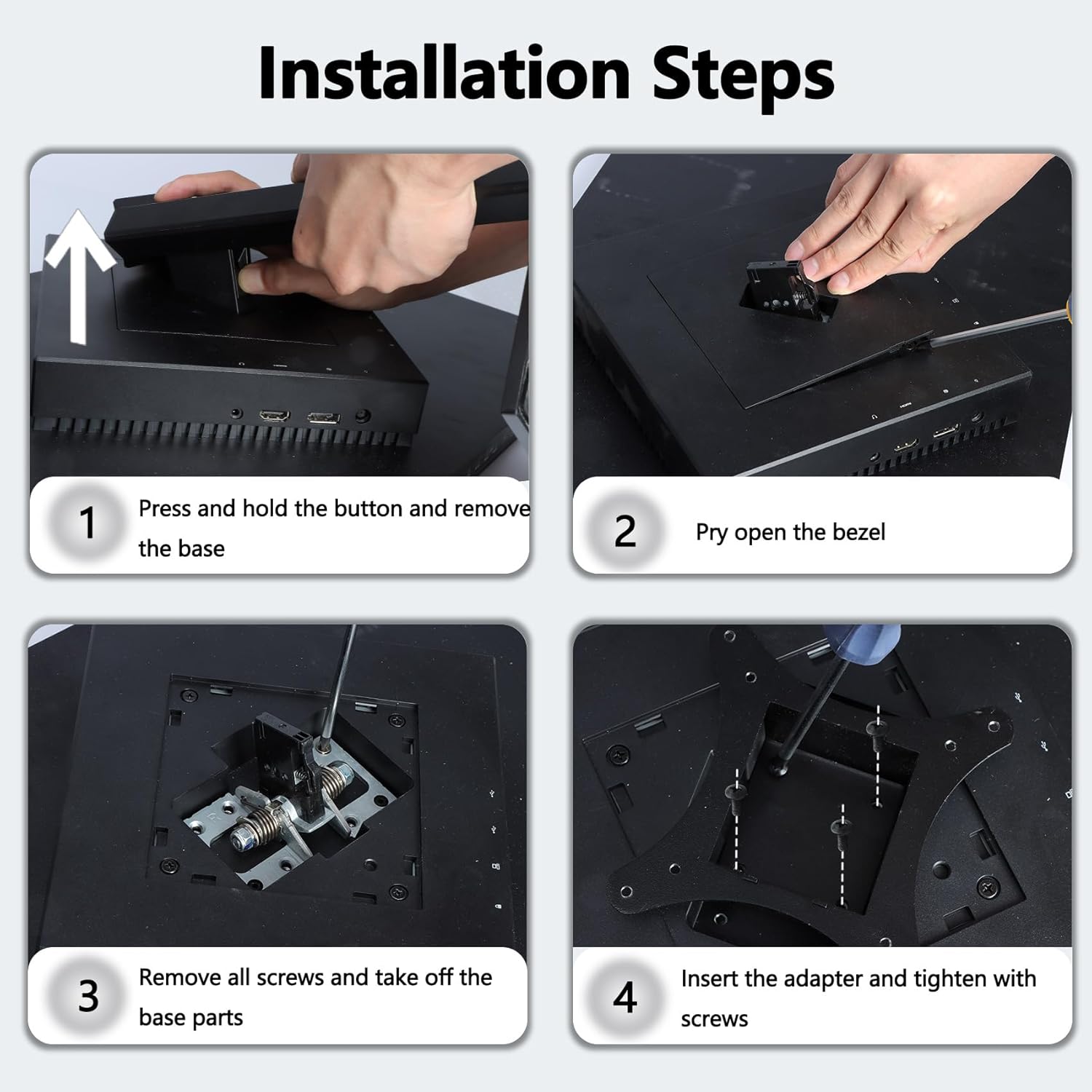 Installation Steps

1 Press and hold the button and remove the base

2 Pry open the bezel

3 Remove all screws and take off the base parts

4 Insert the adapter and tighten with screws