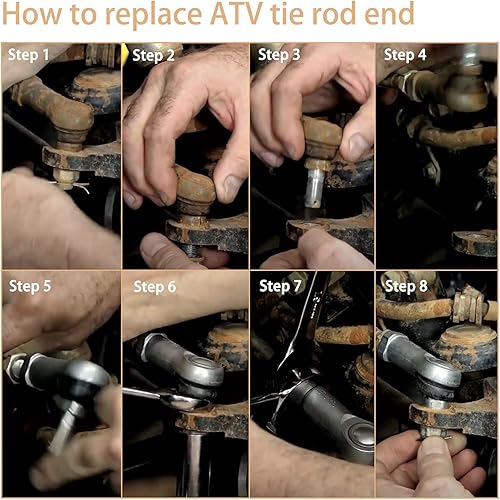 How to replace ATV tie rod end

Step 1

Step 2

Step 3

Step 4

Step 5

Step 6

Step 7

Step 8