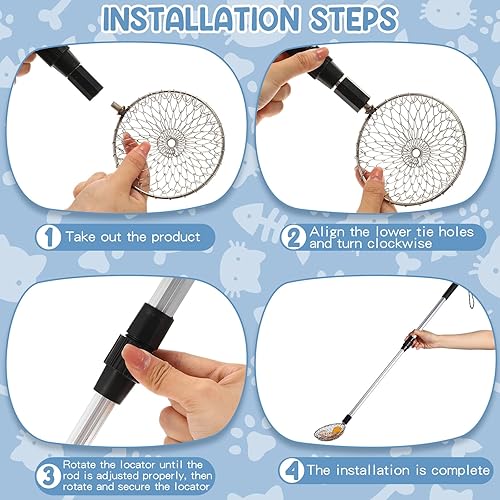 INSTALLATION STEPS

1 Take out the product

2 Align the lower tie holes and turn clockwise

3 Rotate the locator until the rod is adjusted properly, then rotate and secure the locator

4 The installation is complete