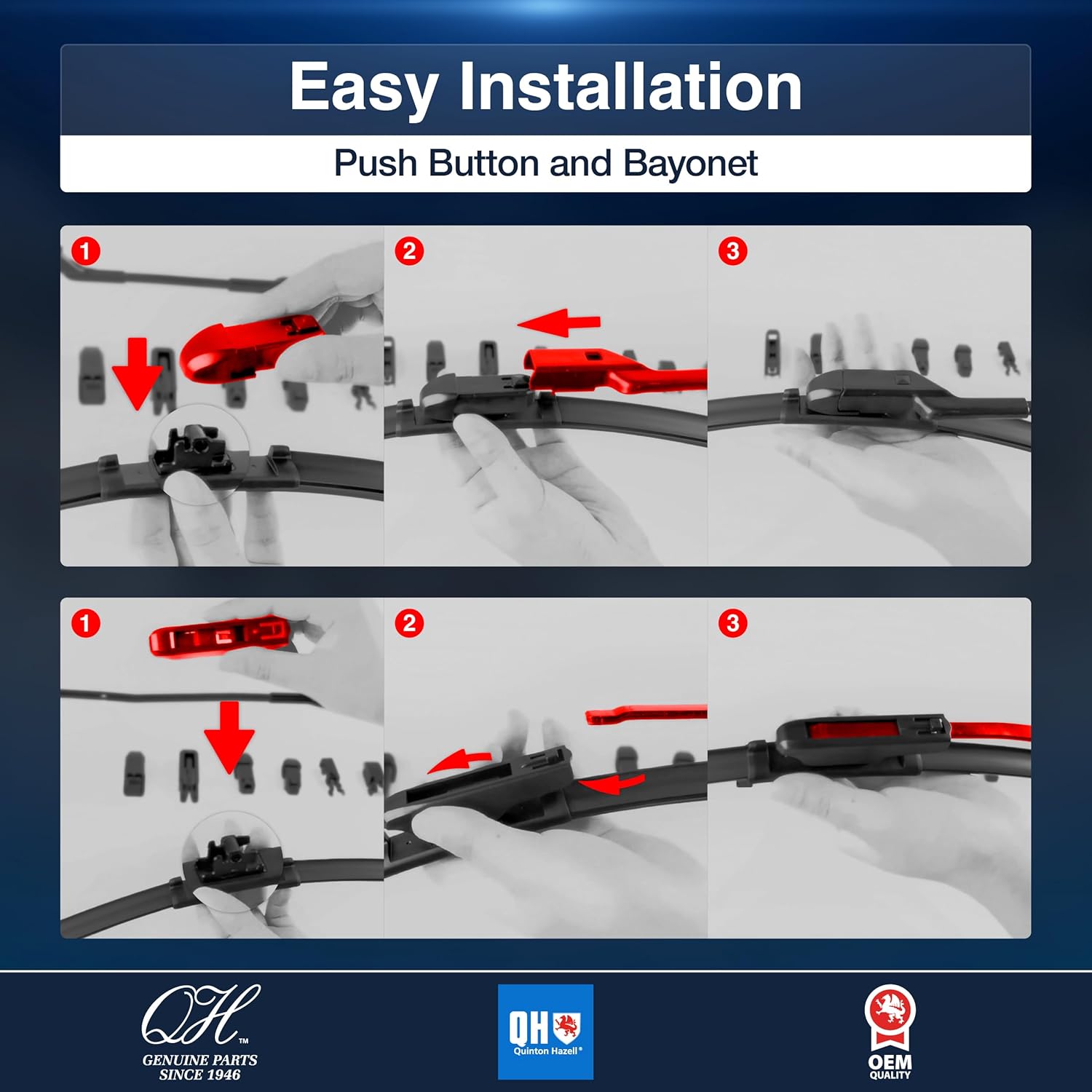 Easy Installation

Push Button and Bayonet

1

2

3

1

2

3

QH™
GENUINE PARTS
SINCE 1946

QH
Quinton Hazell®

OEM
QUALITY