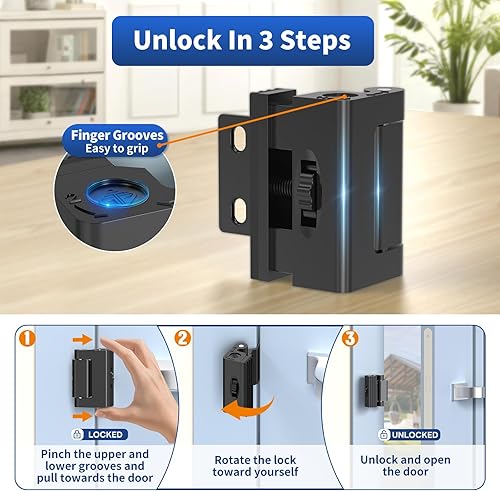 Unlock In 3 Steps

Finger Grooves
Easy to grip

1
LOCKED
Pinch the upper and lower grooves and pull towards the door

2
Rotate the lock toward yourself

3
UNLOCKED
Unlock and open the door