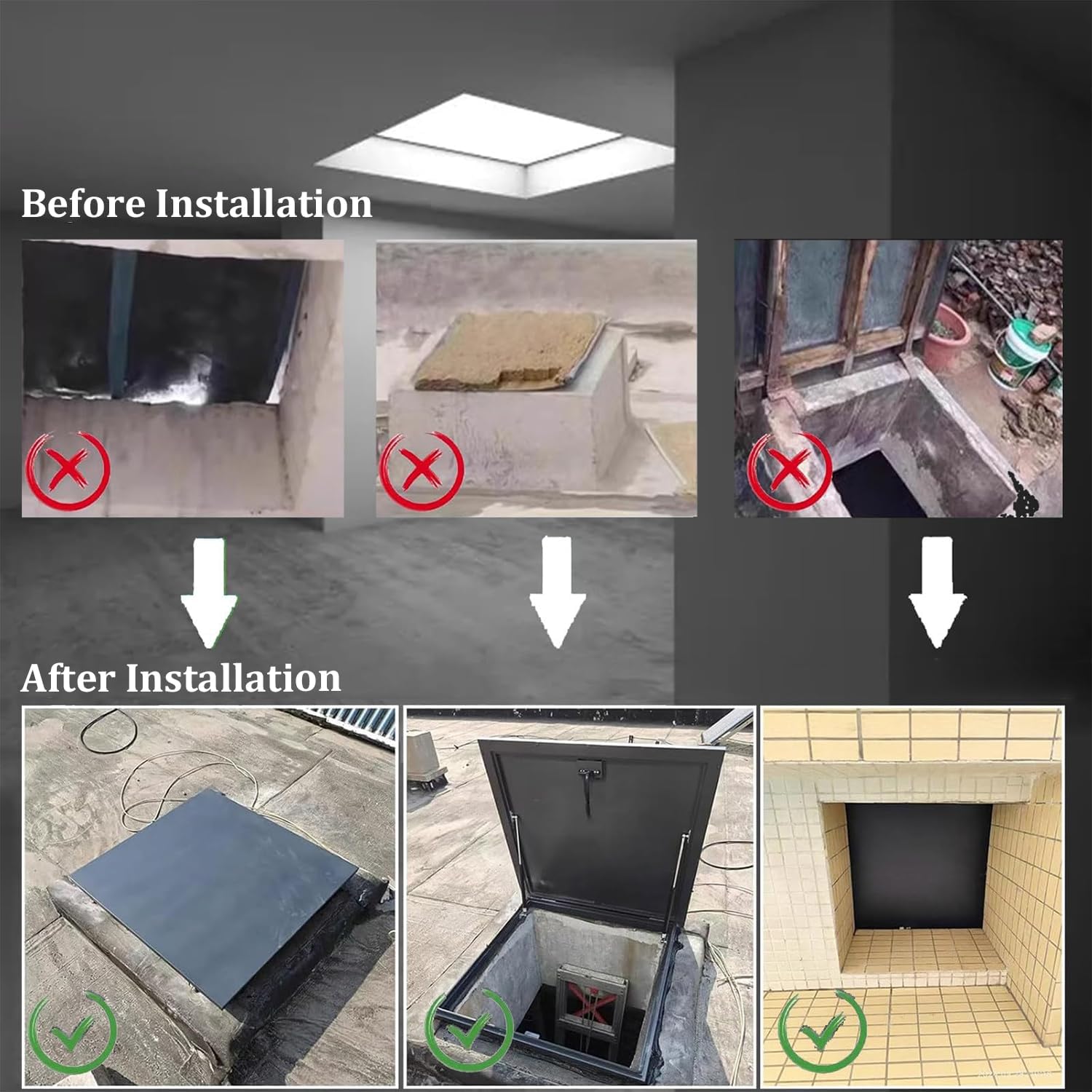 Before Installation

After Installation