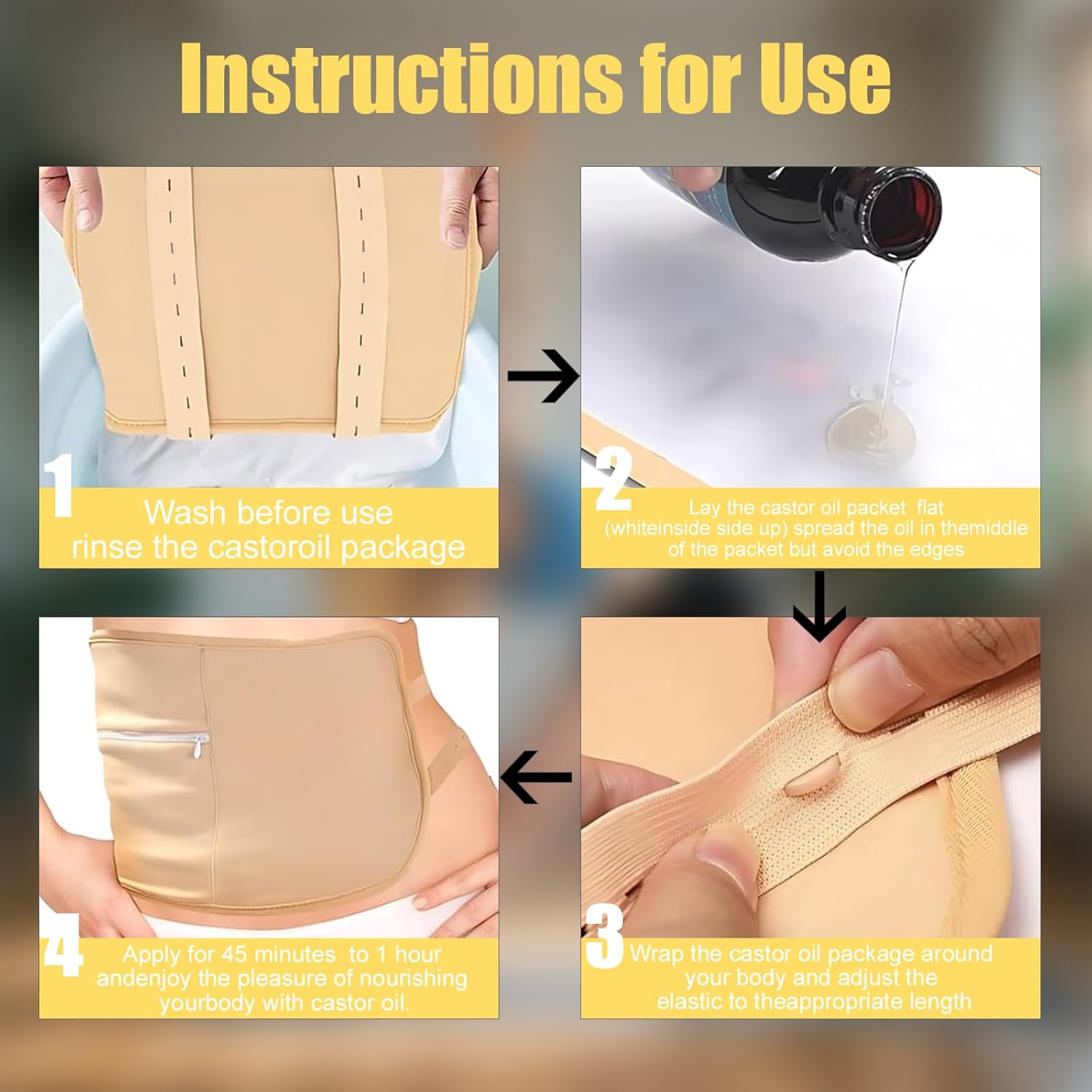 Instructions for Use

1
Wash before use
rinse the castoroil package

2
Lay the castor oil packet flat
(whiteinside side up) spread the oil in themiddle of the packet but avoid the edges

3
Wrap the castor oil package around your body and adjust the elastic to theappropriate length

4
Apply for 45 minutes to 1 hour andenjoy the pleasure of nourishing yourbody with castor oil.