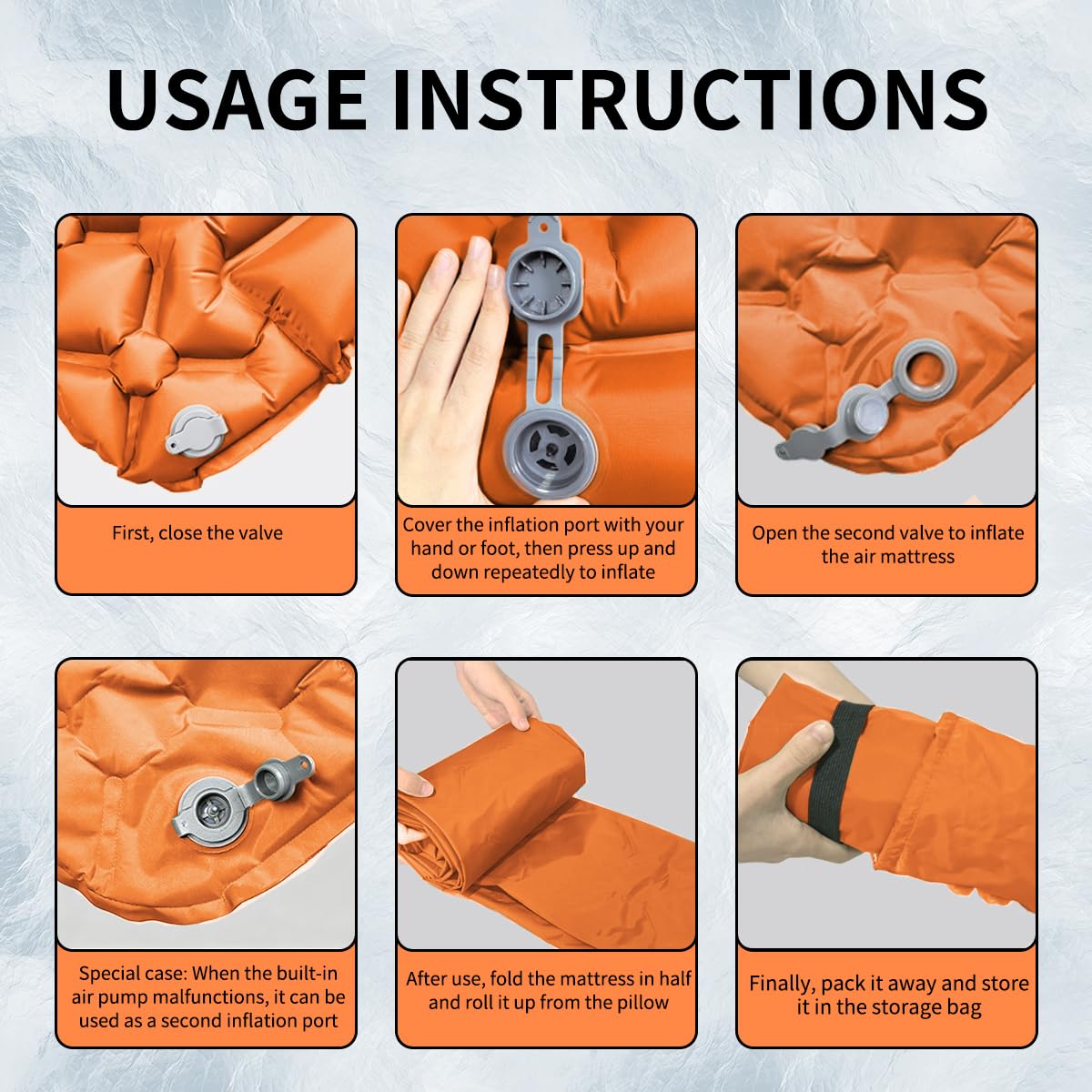 USAGE INSTRUCTIONS

First, close the valve

Cover the inflation port with your hand or foot, then press up and down repeatedly to inflate

Open the second valve to inflate the air mattress

Special case: When the built-in air pump malfunctions, it can be used as a second inflation port

After use, fold the mattress in half and roll it up from the pillow

Finally, pack it away and store it in the storage bag