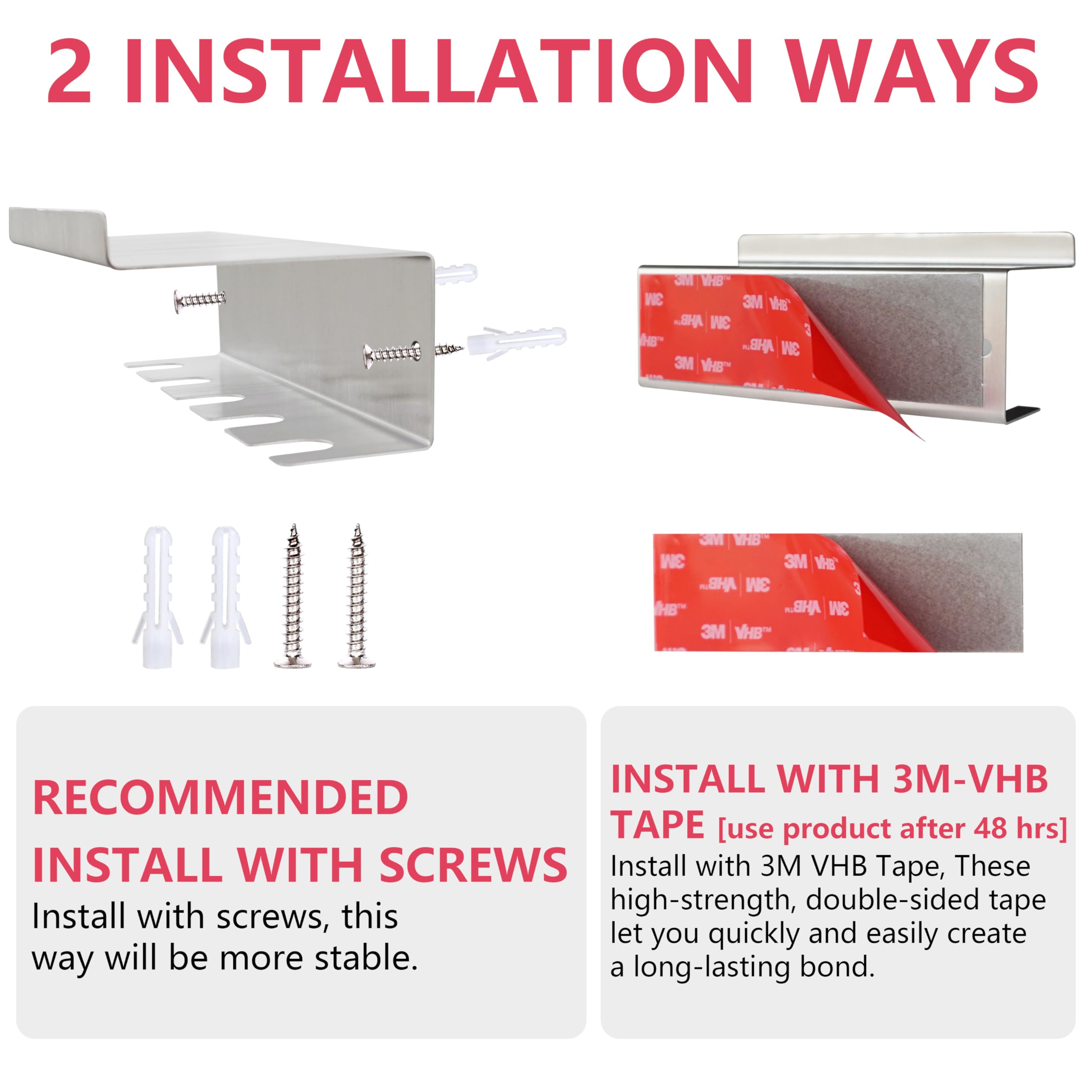 2 INSTALLATION WAYS

RECOMMENDED
INSTALL WITH SCREWS

Install with screws, this way will be more stable.

INSTALL WITH 3M-VHB TAPE [use product after 48 hrs]

Install with 3M VHB Tape, These high-strength, double-sided tape let you quickly and easily create a long-lasting bond.