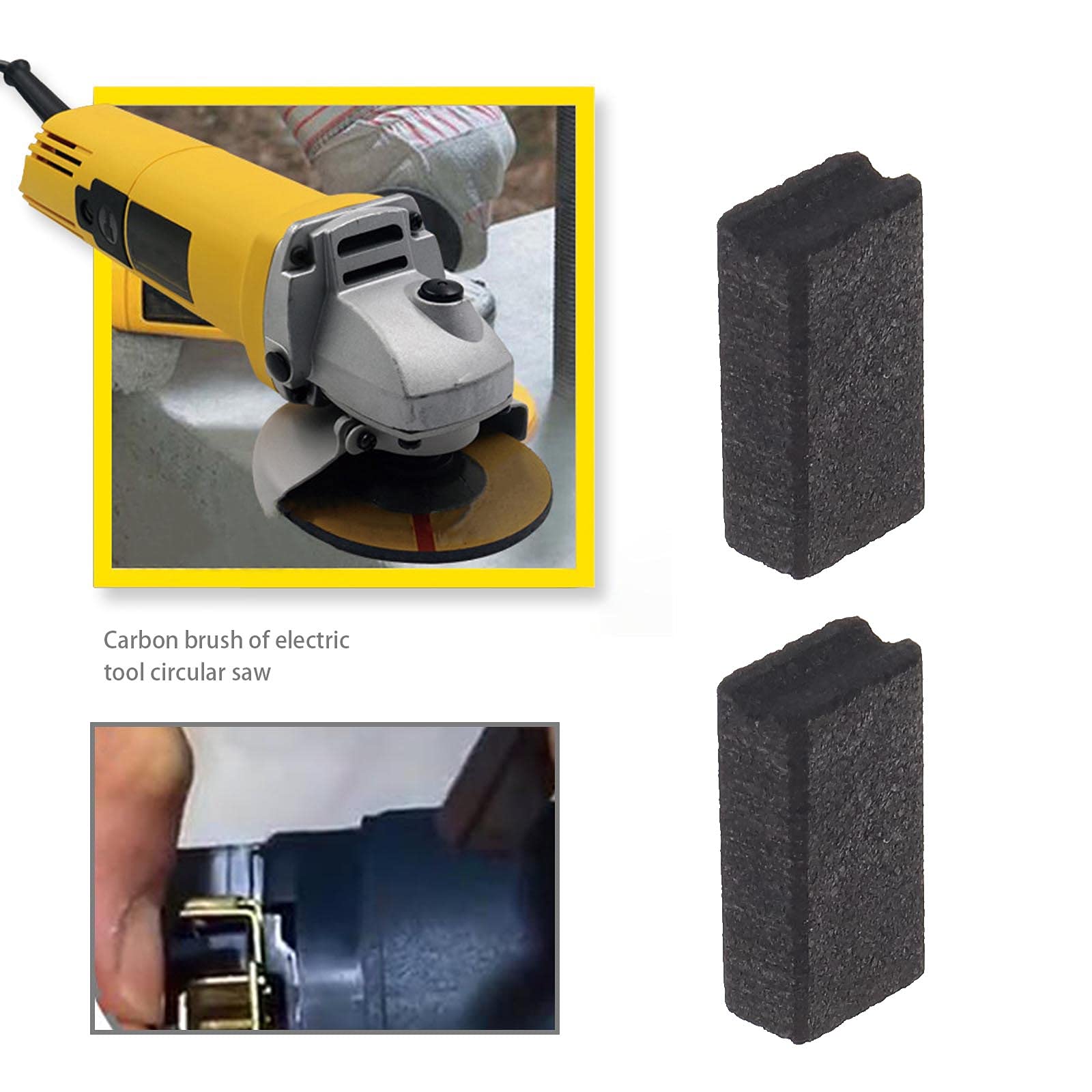 Carbon brush of electric tool circular saw