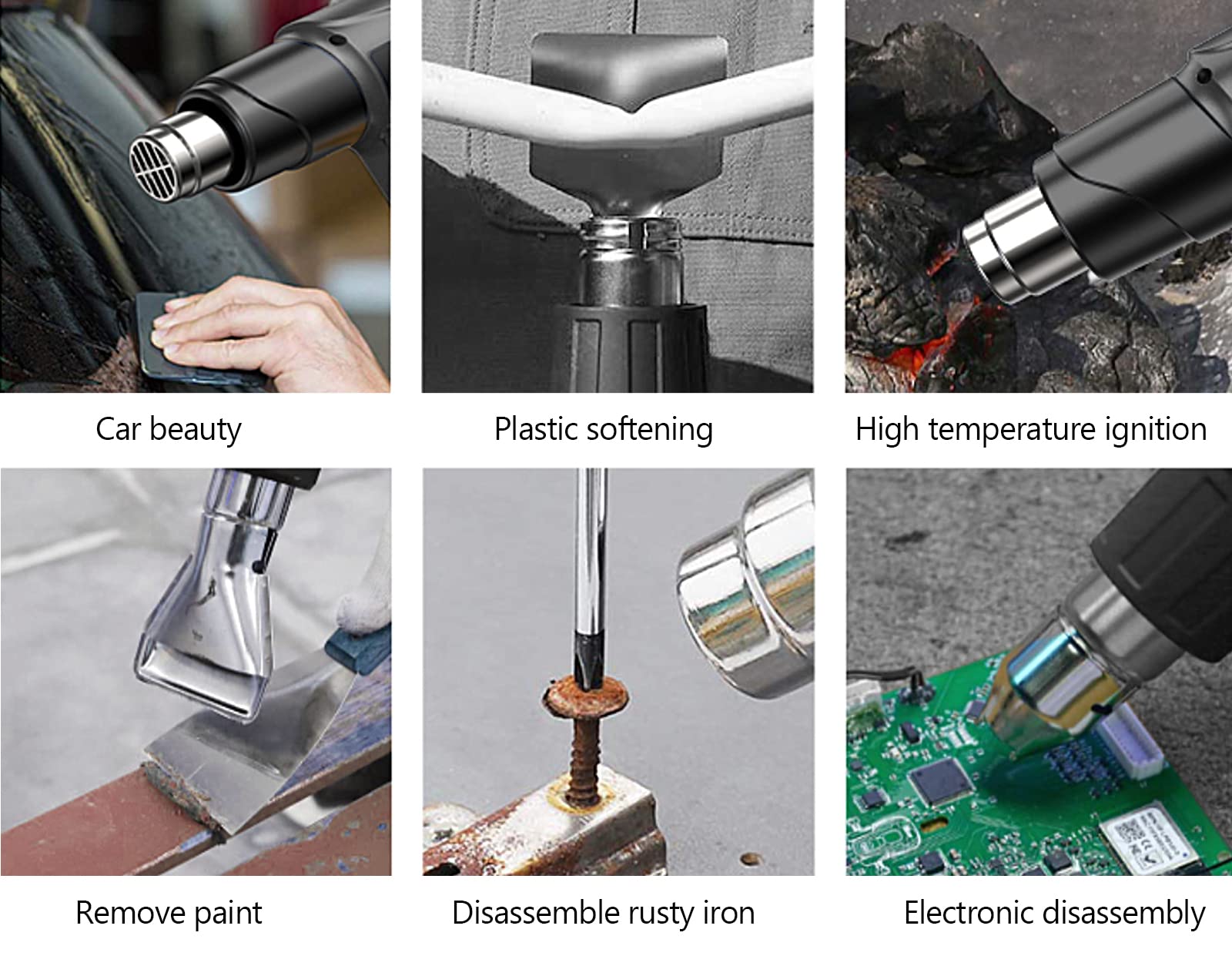 Car beauty

Plastic softening

High temperature ignition

Remove paint

Disassemble rusty iron

Electronic disassembly