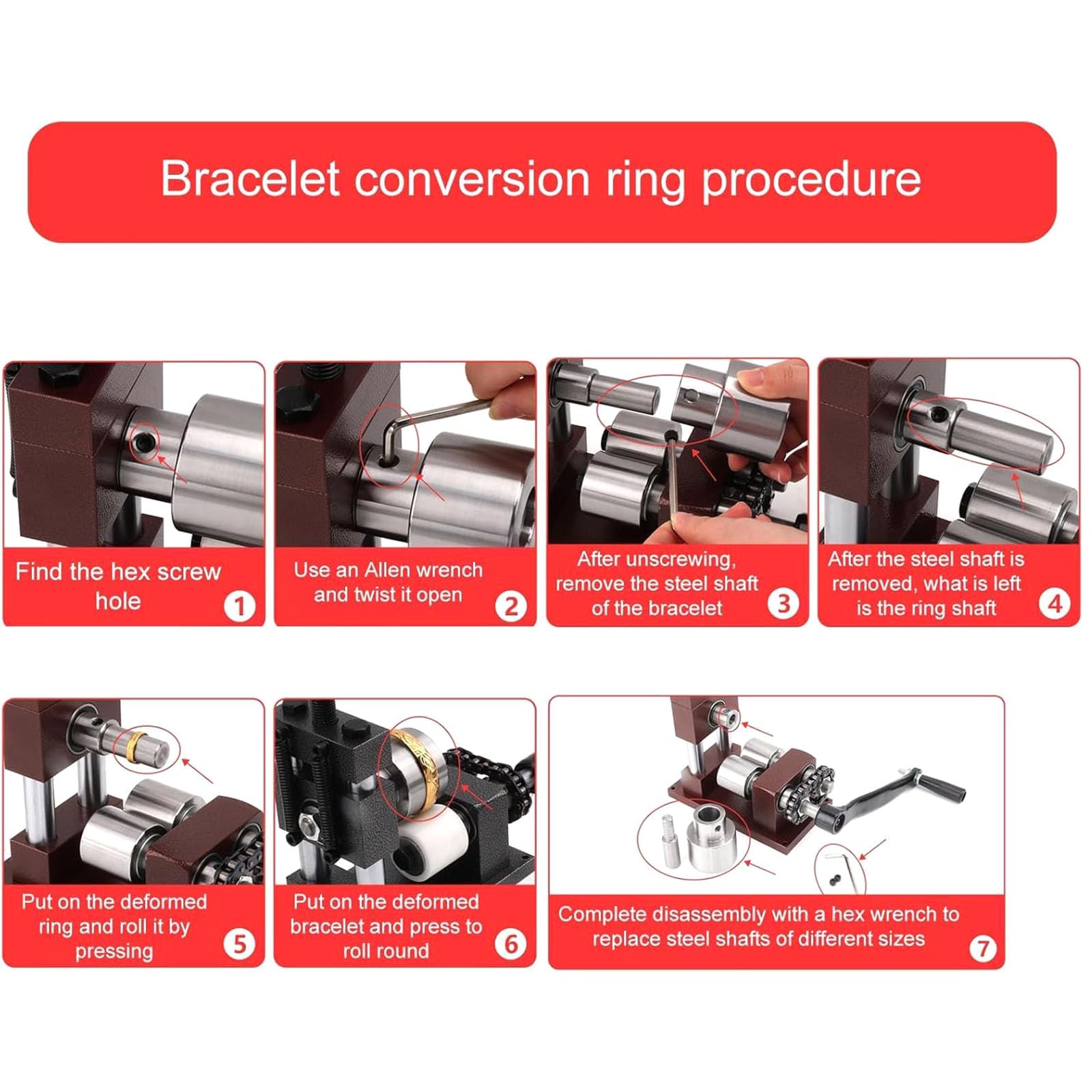 Bracelet conversion ring procedure

Find the hex screw hole 1

Use an Allen wrench and twist it open 2

After unscrewing, remove the steel shaft of the bracelet 3

After the steel shaft is removed, what is left is the ring shaft 4

Put on the deformed ring and roll it by pressing 5

Put on the deformed bracelet and press to roll round 6

Complete disassembly with a hex wrench to replace steel shafts of different sizes 7