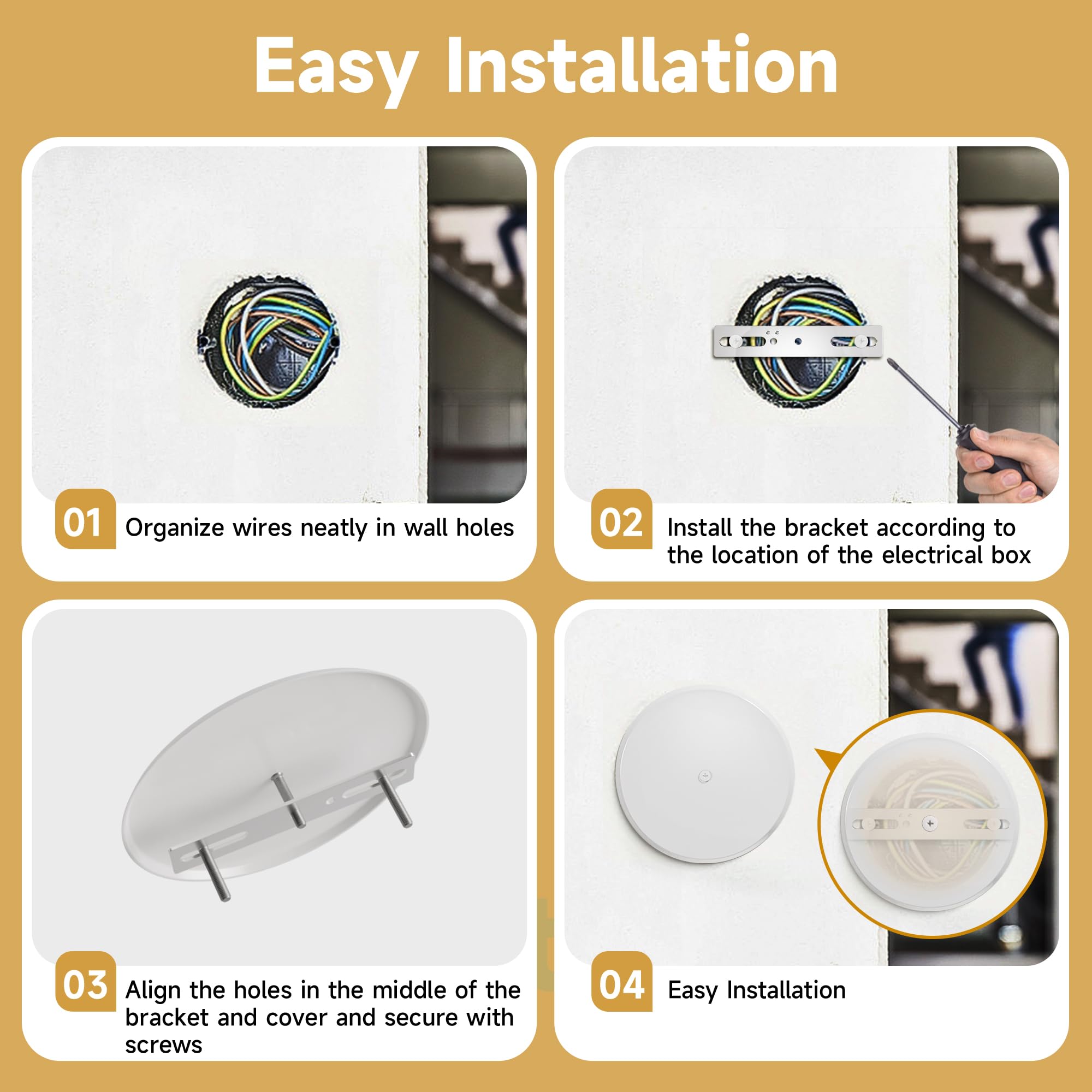 Easy Installation

01 Organize wires neatly in wall holes

02 Install the bracket according to the location of the electrical box

03 Align the holes in the middle of the bracket and cover and secure with screws

04 Easy Installation