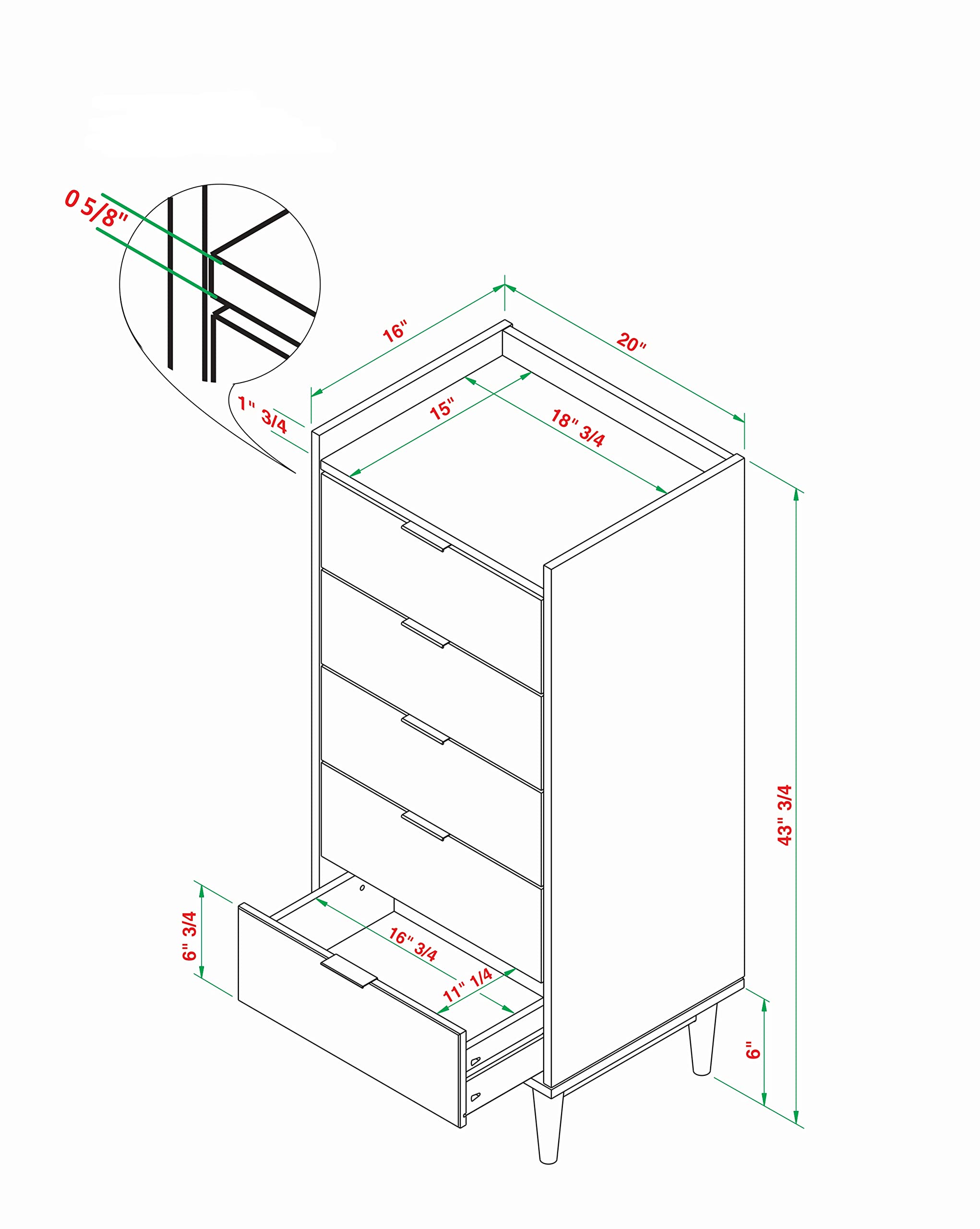 0 5/8"

16"

20"

1" 3/4

15"

18" 3/4

43" 3/4

6" 3/4

16" 3/4

11" 1/4

6"