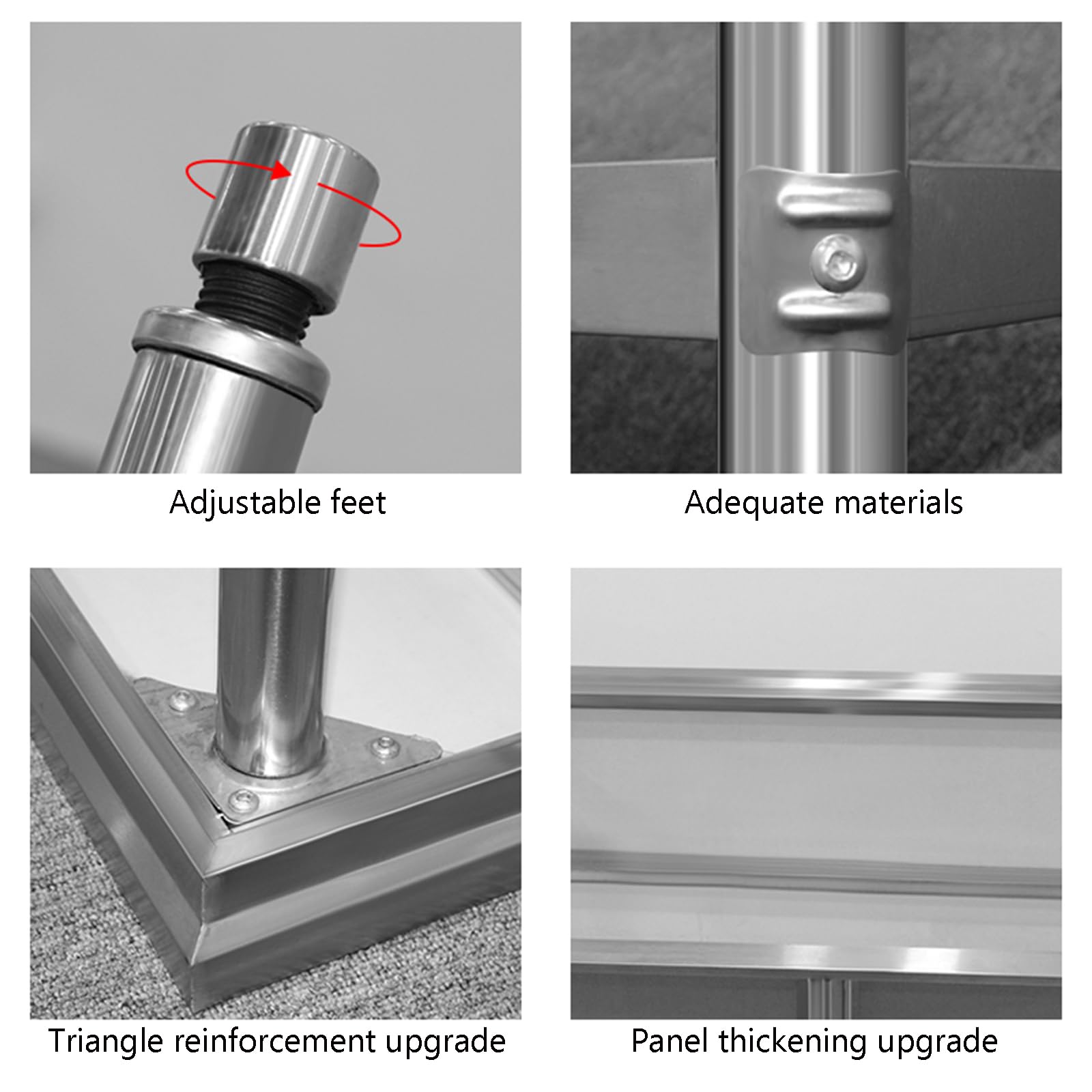 Adjustable feet

Adequate materials

Triangle reinforcement upgrade

Panel thickening upgrade