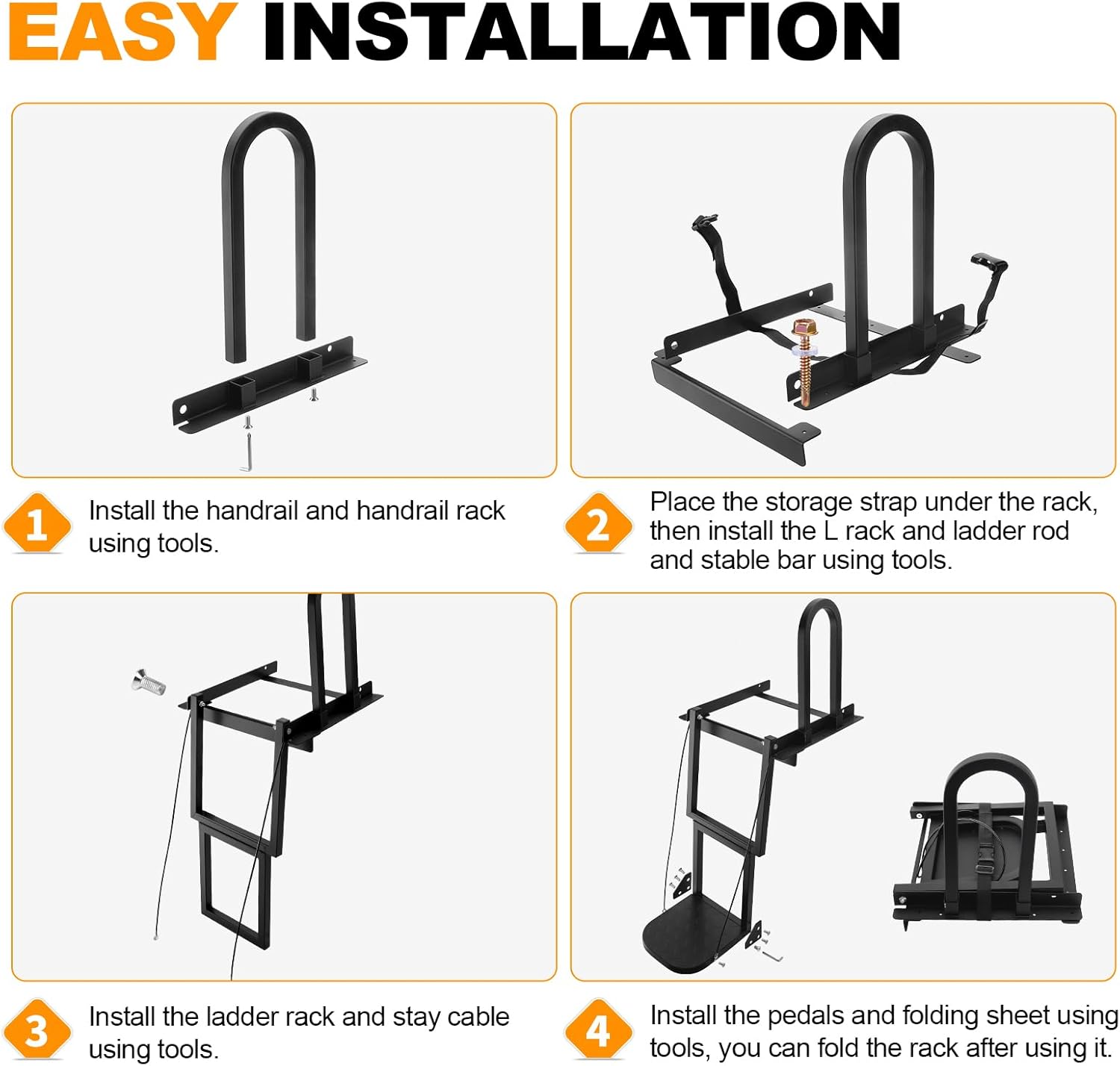 EASY INSTALLATION

1 Install the handrail and handrail rack using tools.

2 Place the storage strap under the rack, then install the L rack and ladder rod and stable bar using tools.

3 Install the ladder rack and stay cable using tools.

4 Install the pedals and folding sheet using tools, you can fold the rack after using it.