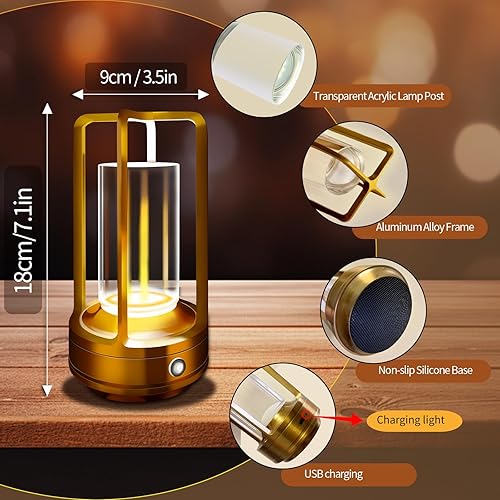 9cm / 3.5in

18cm/7.1in

Transparent Acrylic Lamp Post

Aluminum Alloy Frame

Non-slip Silicone Base

Charging light

USB charging