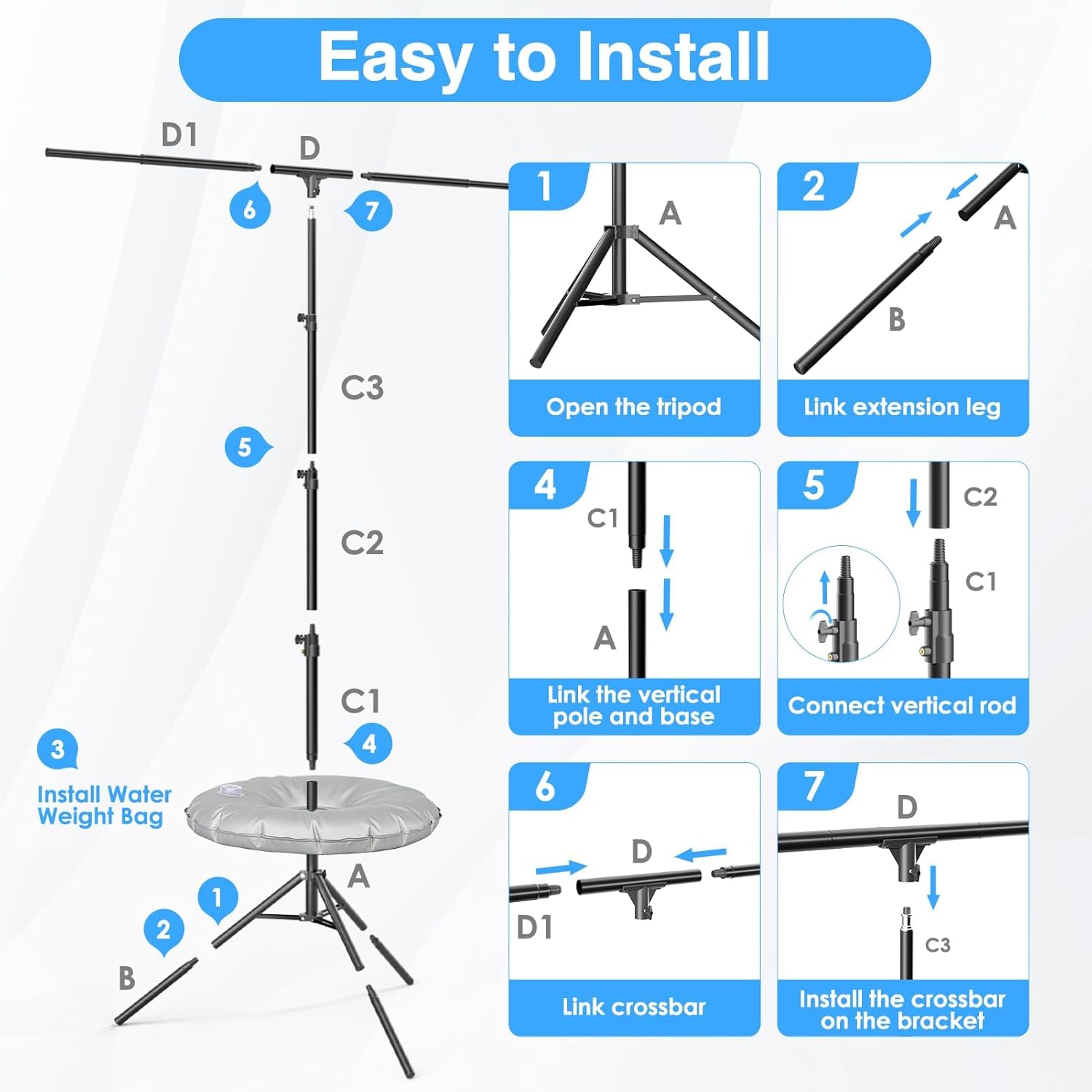 Easy to Install

D1

D

6

7

C3

5

C2

C1

4

3

Install Water Weight Bag

A

1

2

B

1

A

Open the tripod

2

A

B

Link extension leg

4

C1

A

Link the vertical pole and base

5

C2

C1

Connect vertical rod

6

D

D1

Link crossbar

7

D

C3

Install the crossbar on the bracket