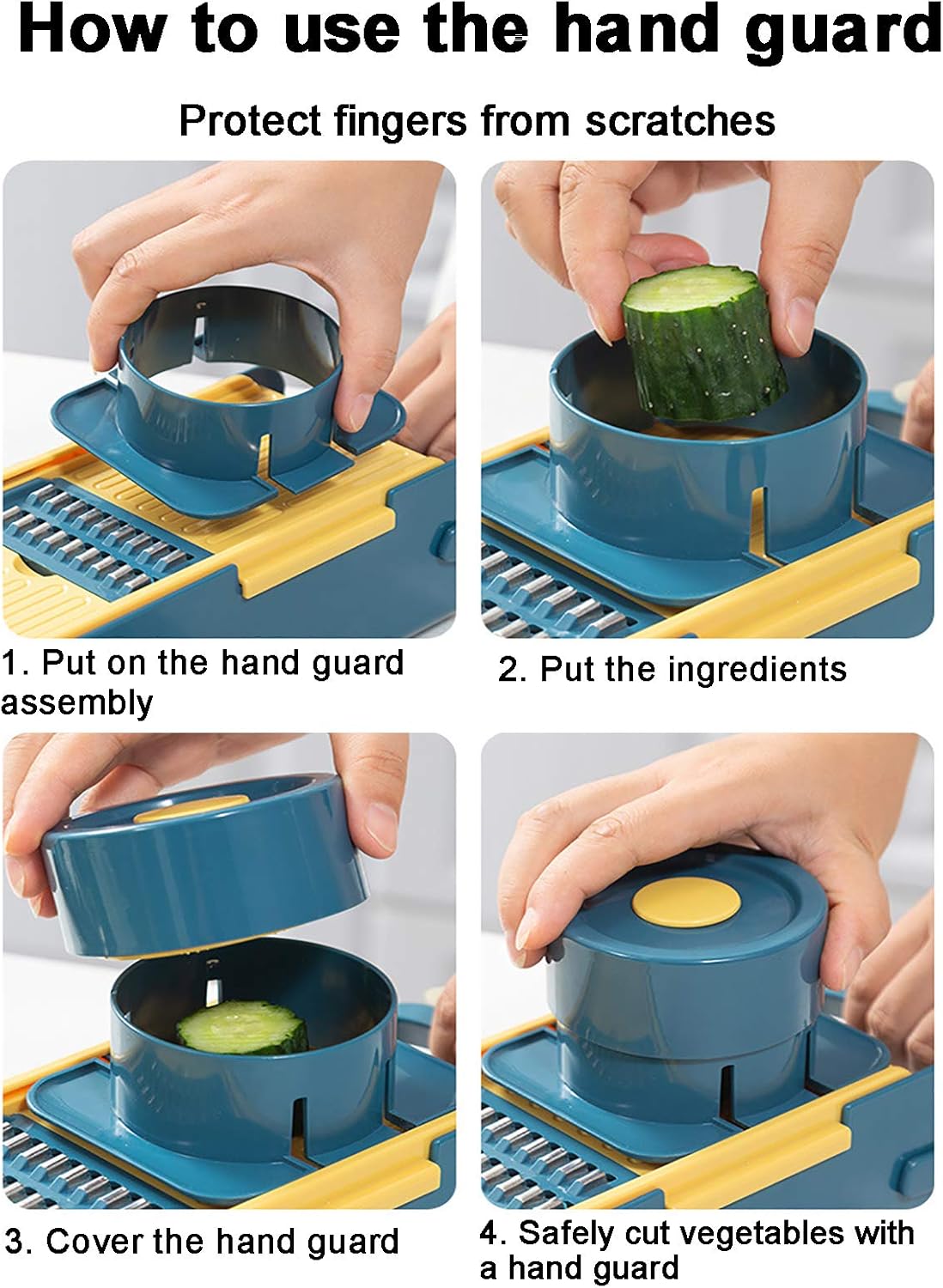 How to use the hand guard

Protect fingers from scratches

1. Put on the hand guard assembly

2. Put the ingredients

3. Cover the hand guard

4. Safely cut vegetables with a hand guard