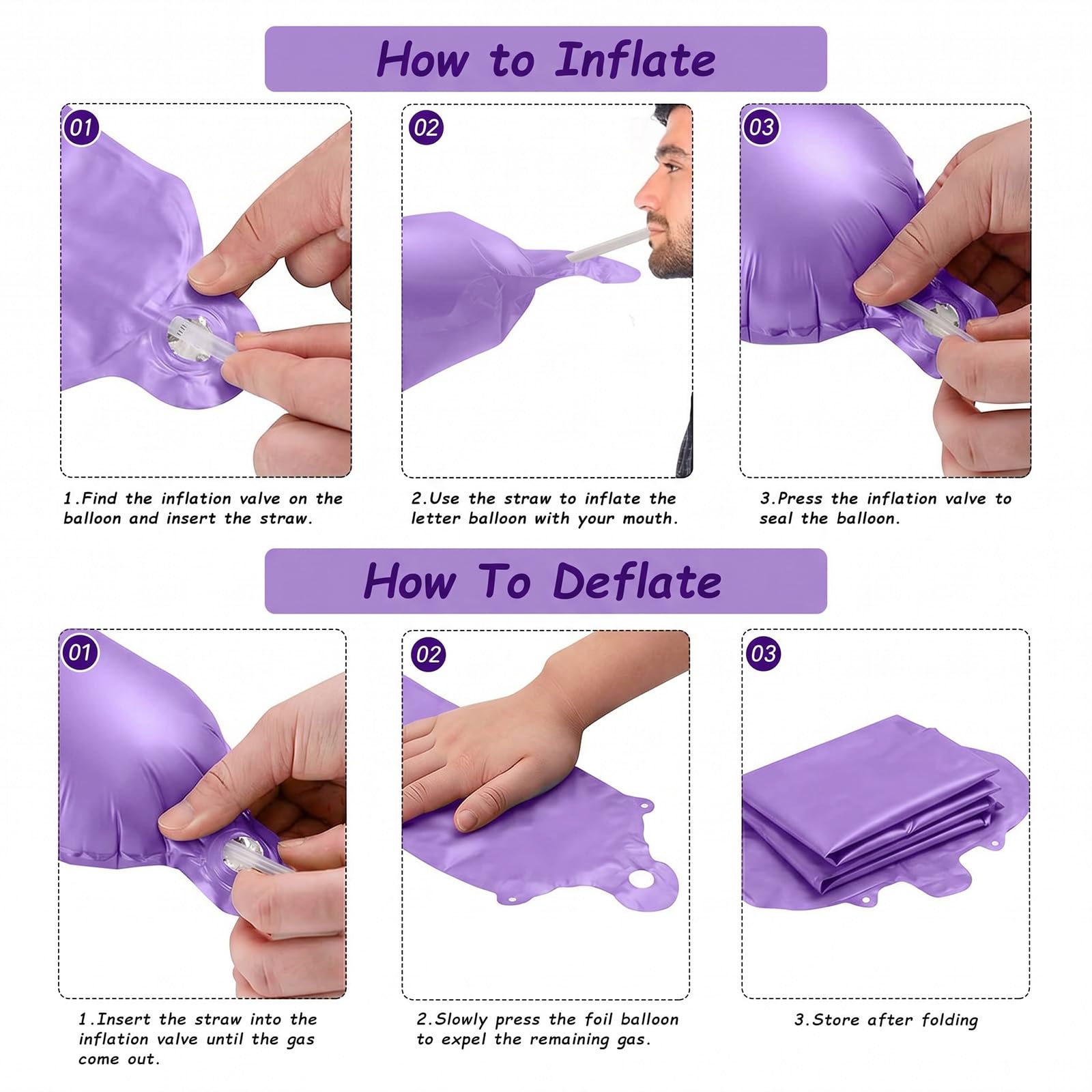 How to Inflate

01

1.Find the inflation valve on the balloon and insert the straw.

02

2.Use the straw to inflate the letter balloon with your mouth.

03

3.Press the inflation valve to seal the balloon.

How To Deflate

01

1.Insert the straw into the inflation valve until the gas come out.

02

2.Slowly press the foil balloon to expel the remaining gas.

03

3.Store after folding