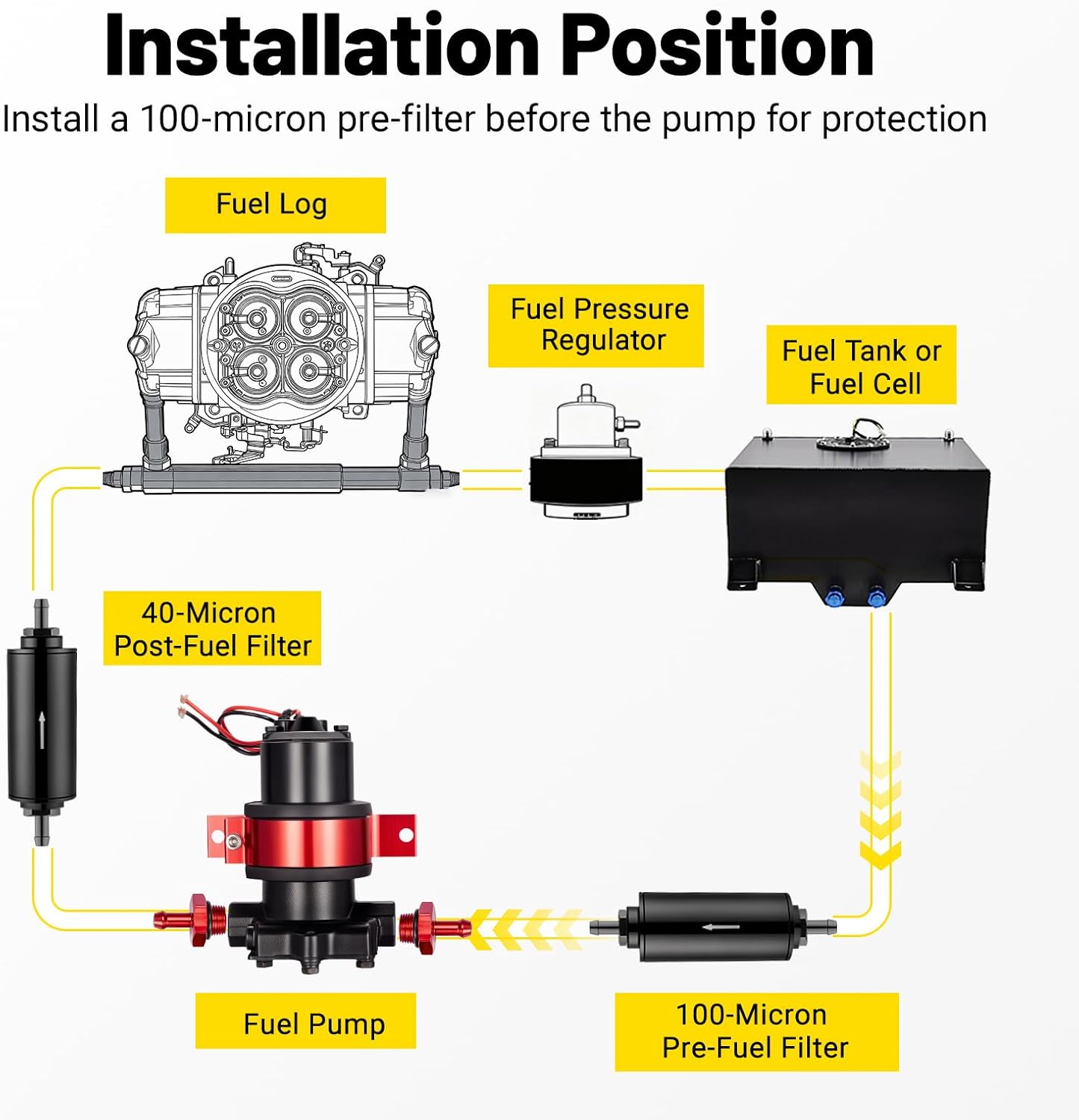 Installation Position
Install a 100-micron pre-filter before the pump for protection

Fuel Log

Fuel Pressure Regulator

Fuel Tank or Fuel Cell

40-Micron Post-Fuel Filter

Fuel Pump

100-Micron Pre-Fuel Filter