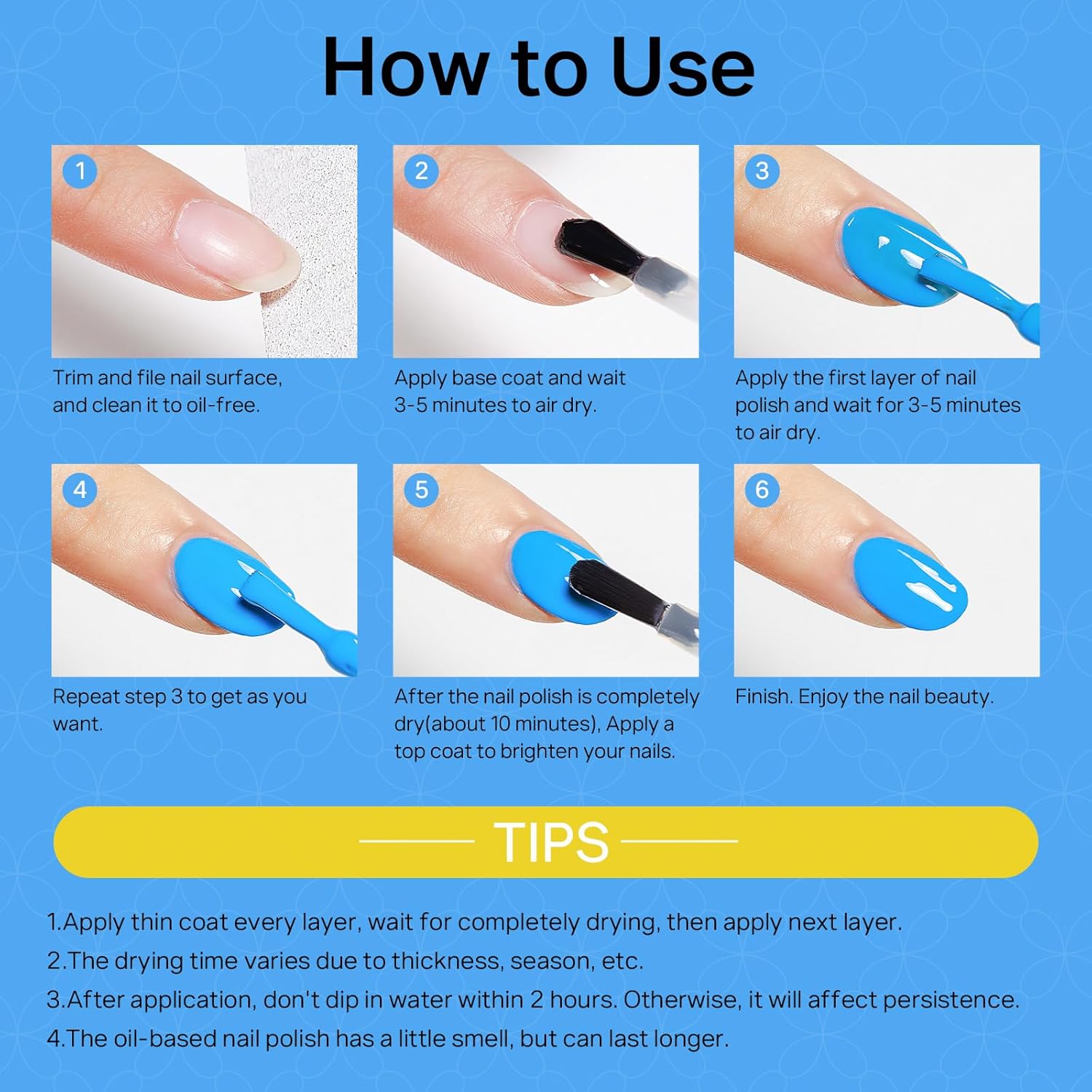 How to Use

1
Trim and file nail surface, and clean it to oil-free.

2
Apply base coat and wait 3-5 minutes to air dry.

3
Apply the first layer of nail polish and wait for 3-5 minutes to air dry.

4
Repeat step 3 to get as you want.

5
After the nail polish is completely dry(about 10 minutes), Apply a top coat to brighten your nails.

6
Finish. Enjoy the nail beauty.

TIPS

1.Apply thin coat every layer, wait for completely drying, then apply next layer.
2.The drying time varies due to thickness, season, etc.
3.After application, don't dip in water within 2 hours. Otherwise, it will affect persistence.
4.The oil-based nail polish has a little smell, but can last longer.