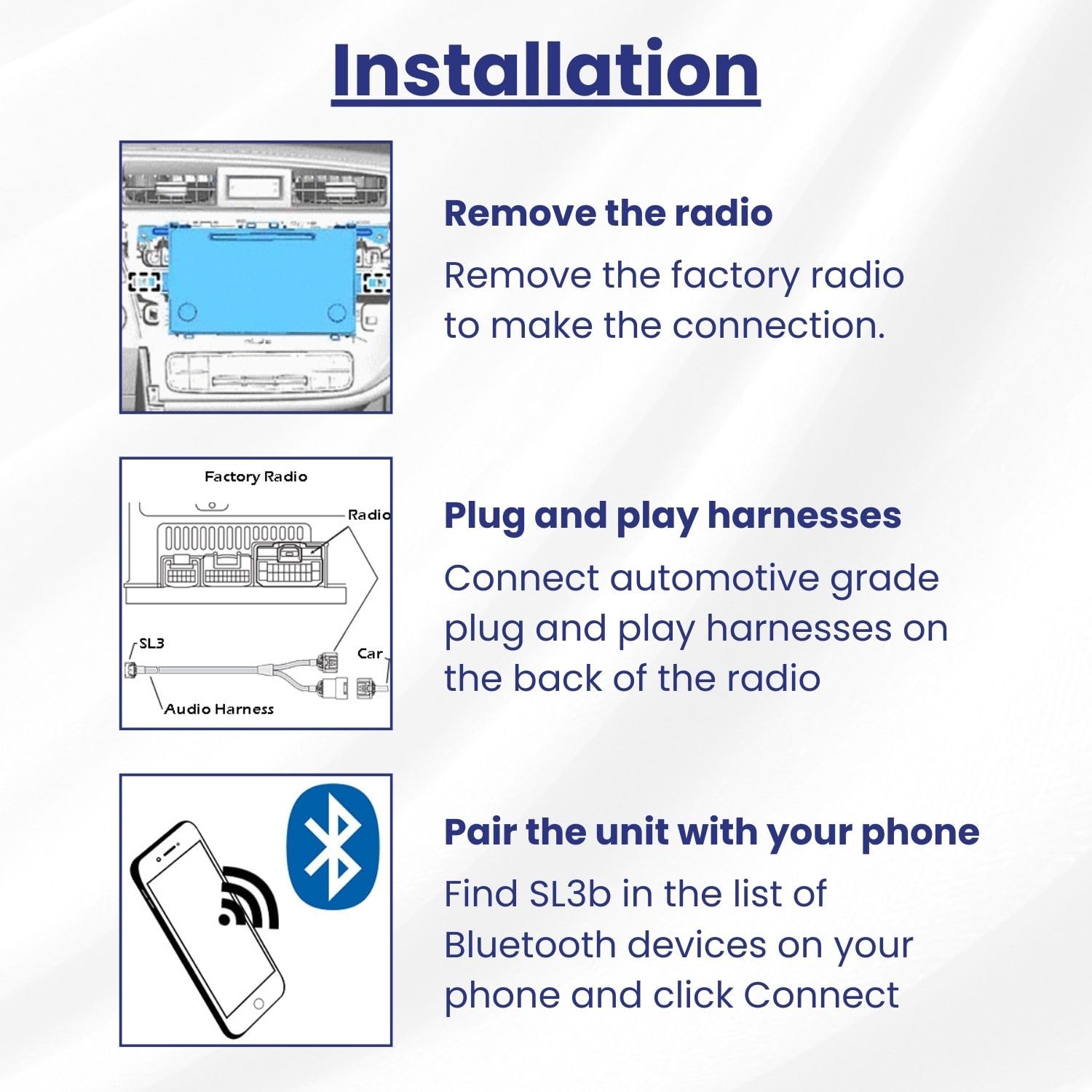 Installation

Remove the radio

Remove the factory radio to make the connection.

Factory Radio

Radio

SL3

Car

Audio Harness

Plug and play harnesses

Connect automotive grade plug and play harnesses on the back of the radio

Pair the unit with your phone

Find SL3b in the list of Bluetooth devices on your phone and click Connect