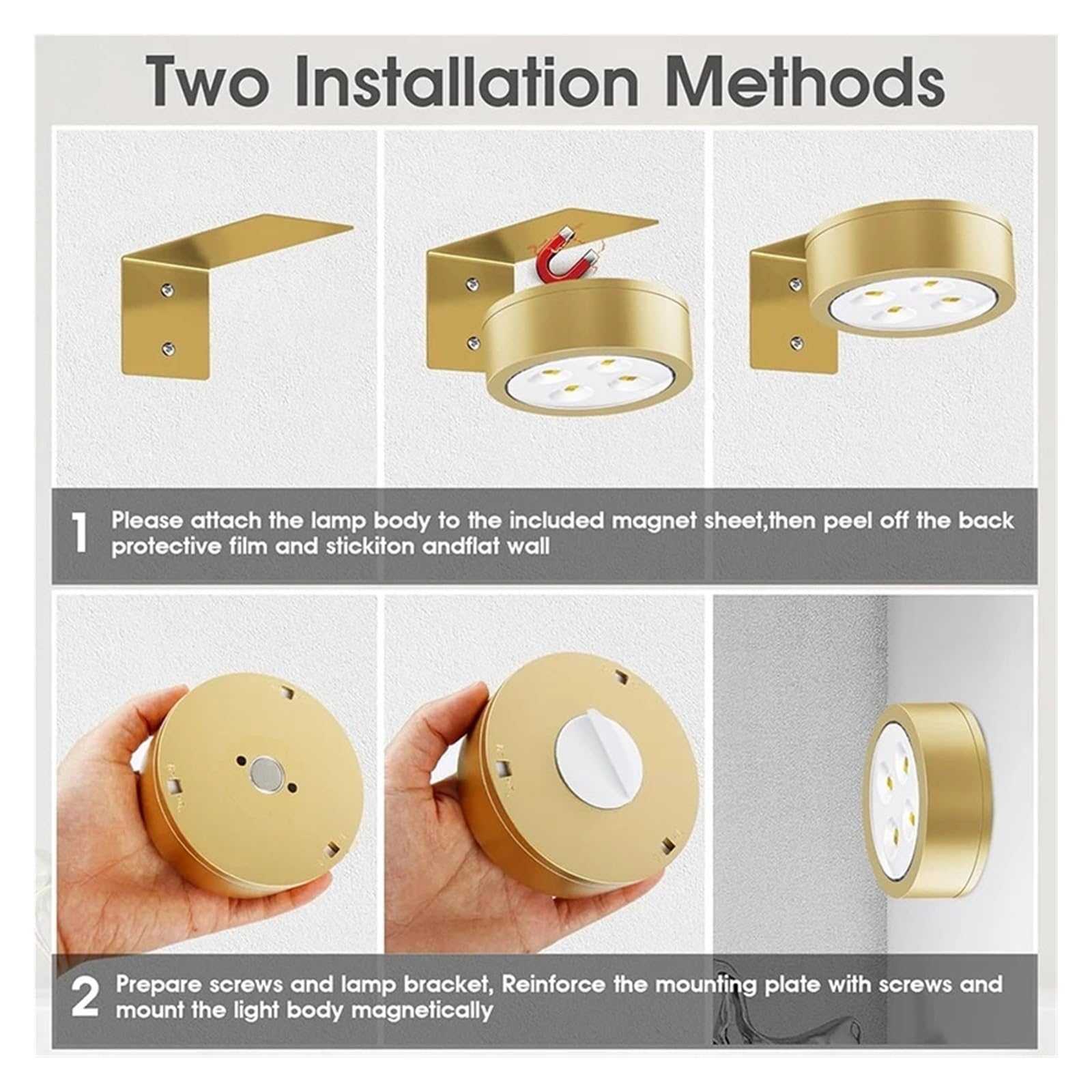 Two Installation Methods

1 Please attach the lamp body to the included magnet sheet,then peel off the back protective film and stickiton andflat wall

2 Prepare screws and lamp bracket, Reinforce the mounting plate with screws and mount the light body magnetically