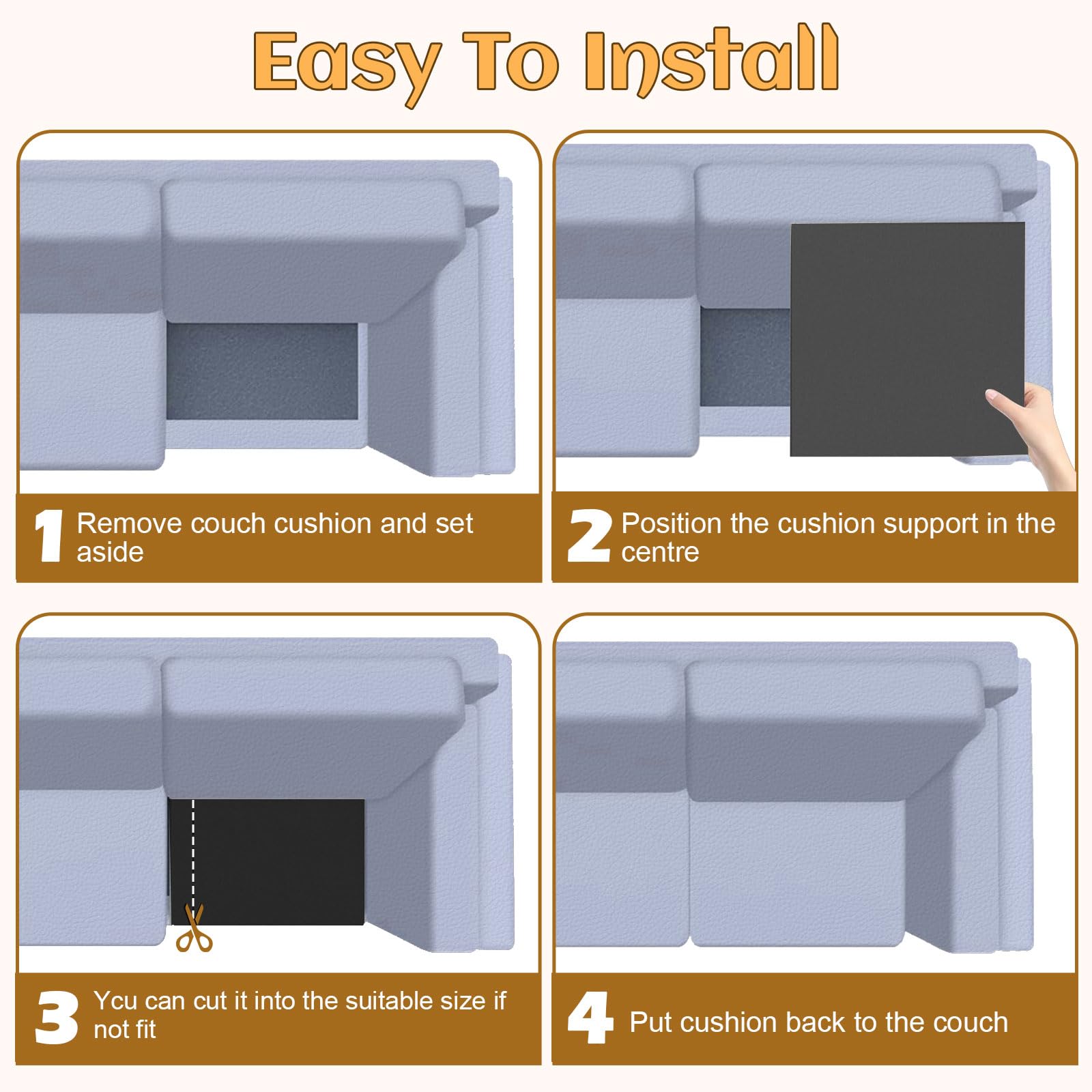 Easy To Install

1 Remove couch cushion and set aside

2 Position the cushion support in the centre

3 Ycu can cut it into the suitable size if not fit

4 Put cushion back to the couch