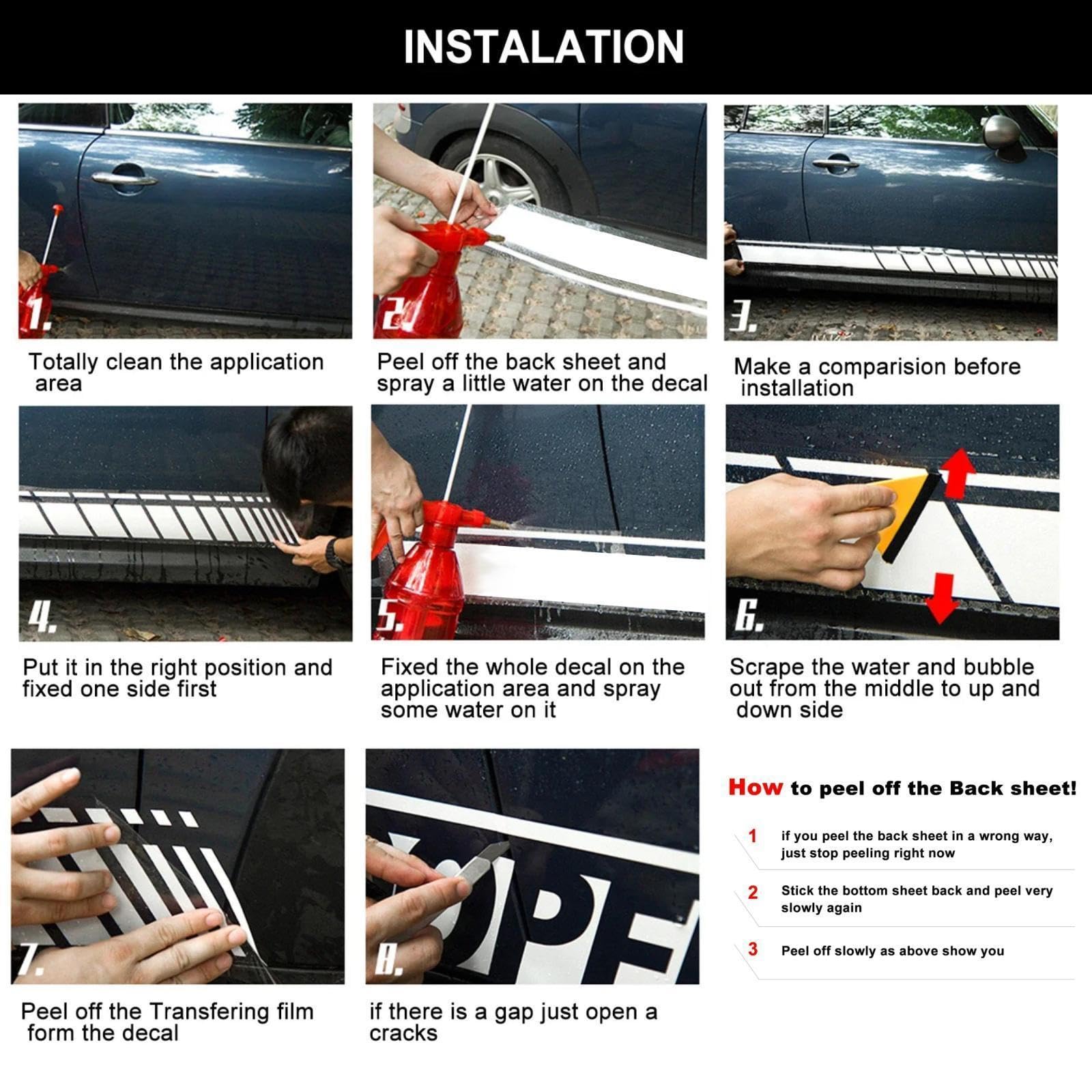 INSTALATION

1.
Totally clean the application area

2.
Peel off the back sheet and spray a little water on the decal

3.
Make a comparision before installation

4.
Put it in the right position and fixed one side first

5.
Fixed the whole decal on the application area and spray some water on it

6.
Scrape the water and bubble out from the middle to up and down side

7.
Peel off the Transfering film form the decal

8.
if there is a gap just open a cracks

How to peel off the Back sheet!

1 if you peel the back sheet in a wrong way, just stop peeling right now

2 Stick the bottom sheet back and peel very slowly again

3 Peel off slowly as above show you