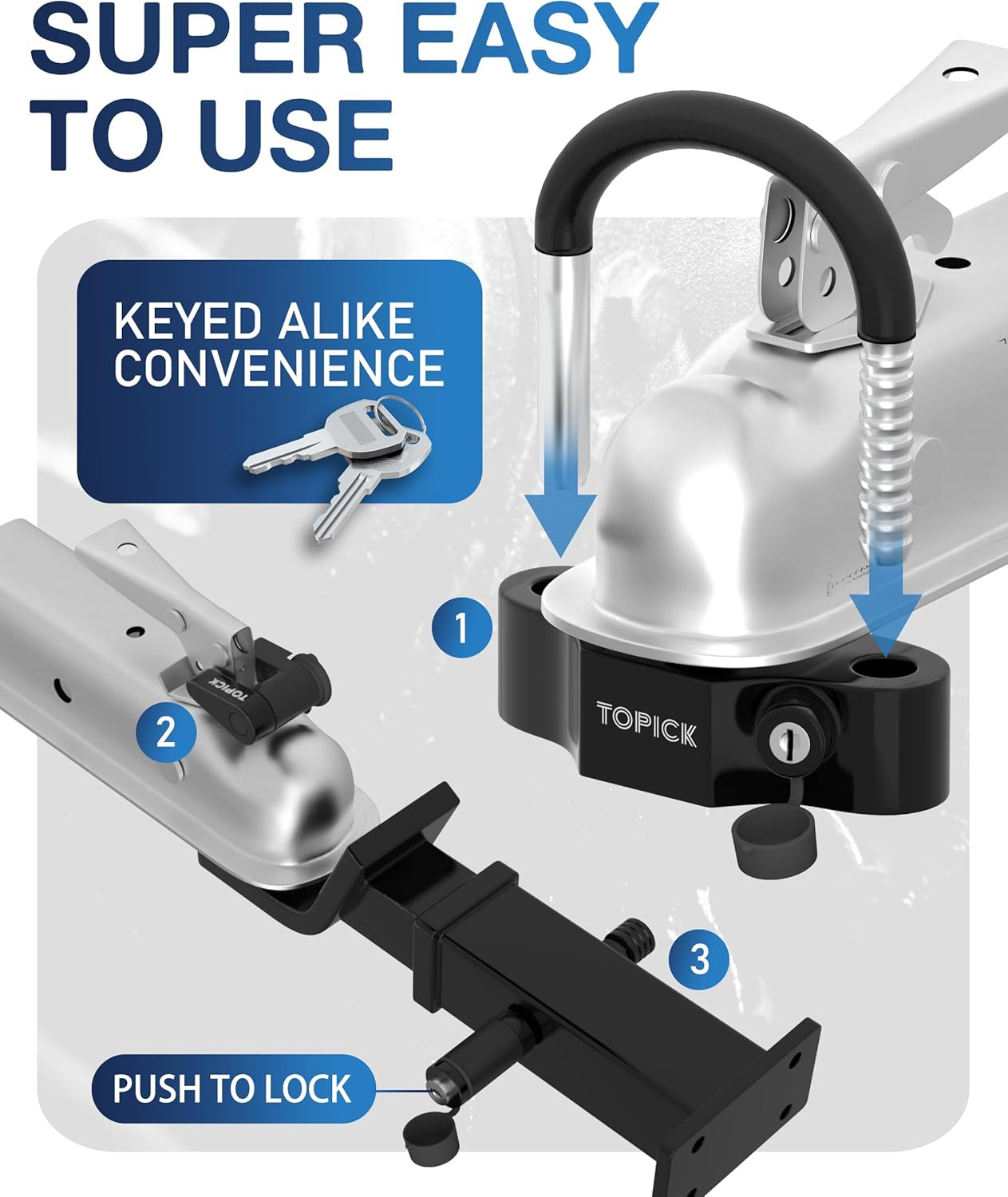 SUPER EASY TO USE

KEYED ALIKE CONVENIENCE

1

TOPICK

2

TOPICK

3

PUSH TO LOCK