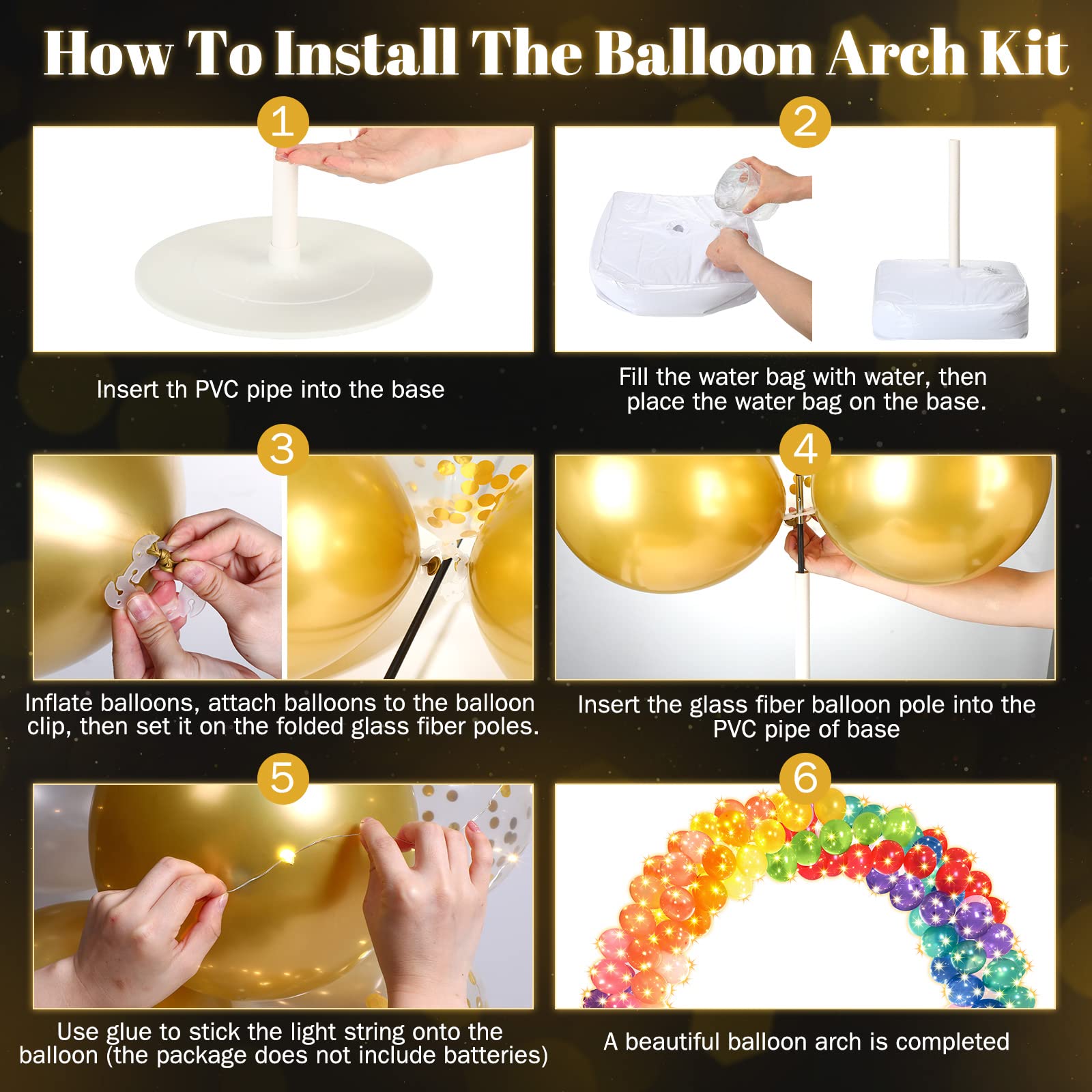 How To Install The Balloon Arch Kit

1

Insert th PVC pipe into the base

2

Fill the water bag with water, then place the water bag on the base.

3

Inflate balloons, attach balloons to the balloon clip, then set it on the folded glass fiber poles.

4

Insert the glass fiber balloon pole into the PVC pipe of base

5

Use glue to stick the light string onto the balloon (the package does not include batteries)

6

A beautiful balloon arch is completed