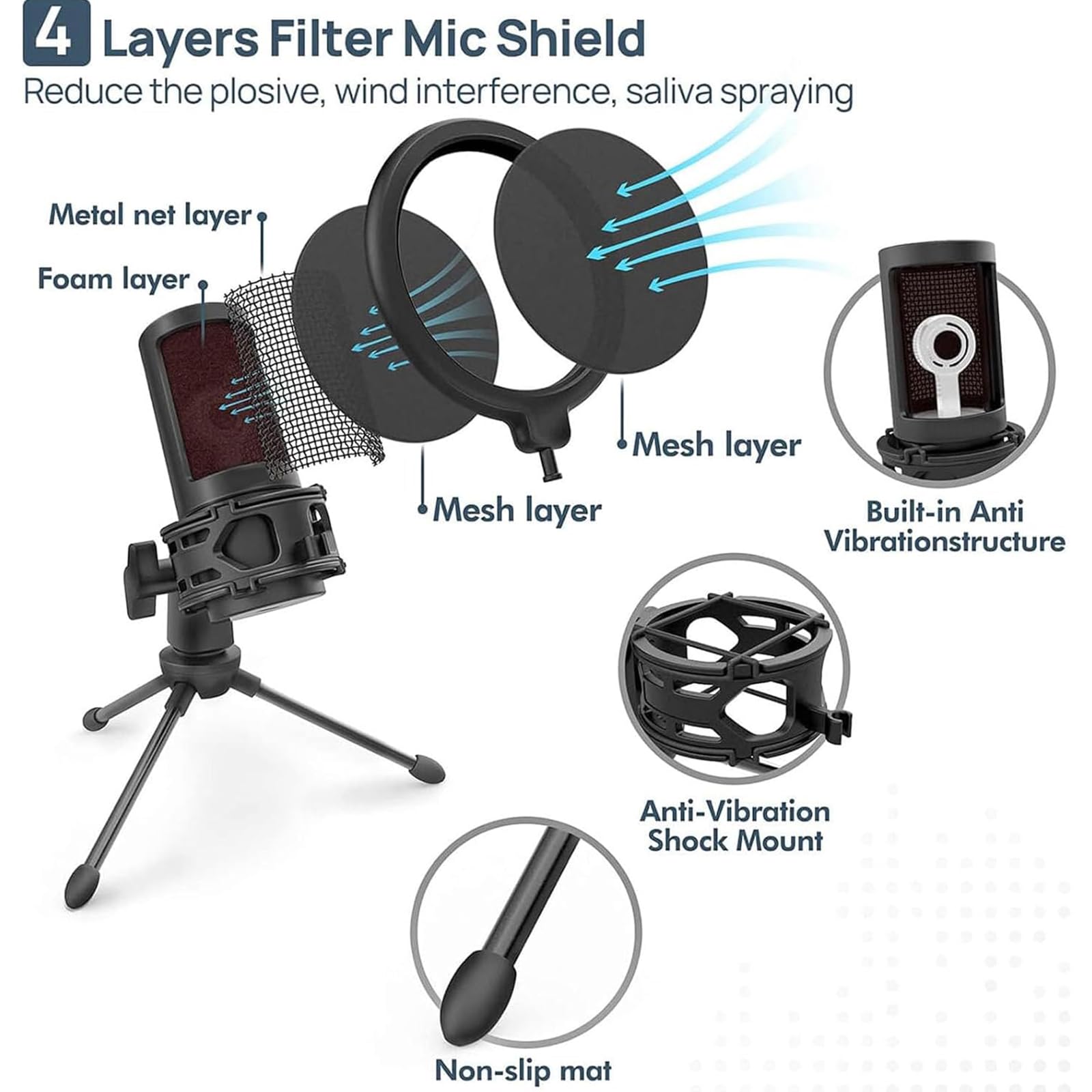 4 Layers Filter Mic Shield
Reduce the plosive, wind interference, saliva spraying

Metal net layer
Foam layer
Mesh layer
Mesh layer

Built-in Anti Vibrationstructure

Anti-Vibration Shock Mount

Non-slip mat