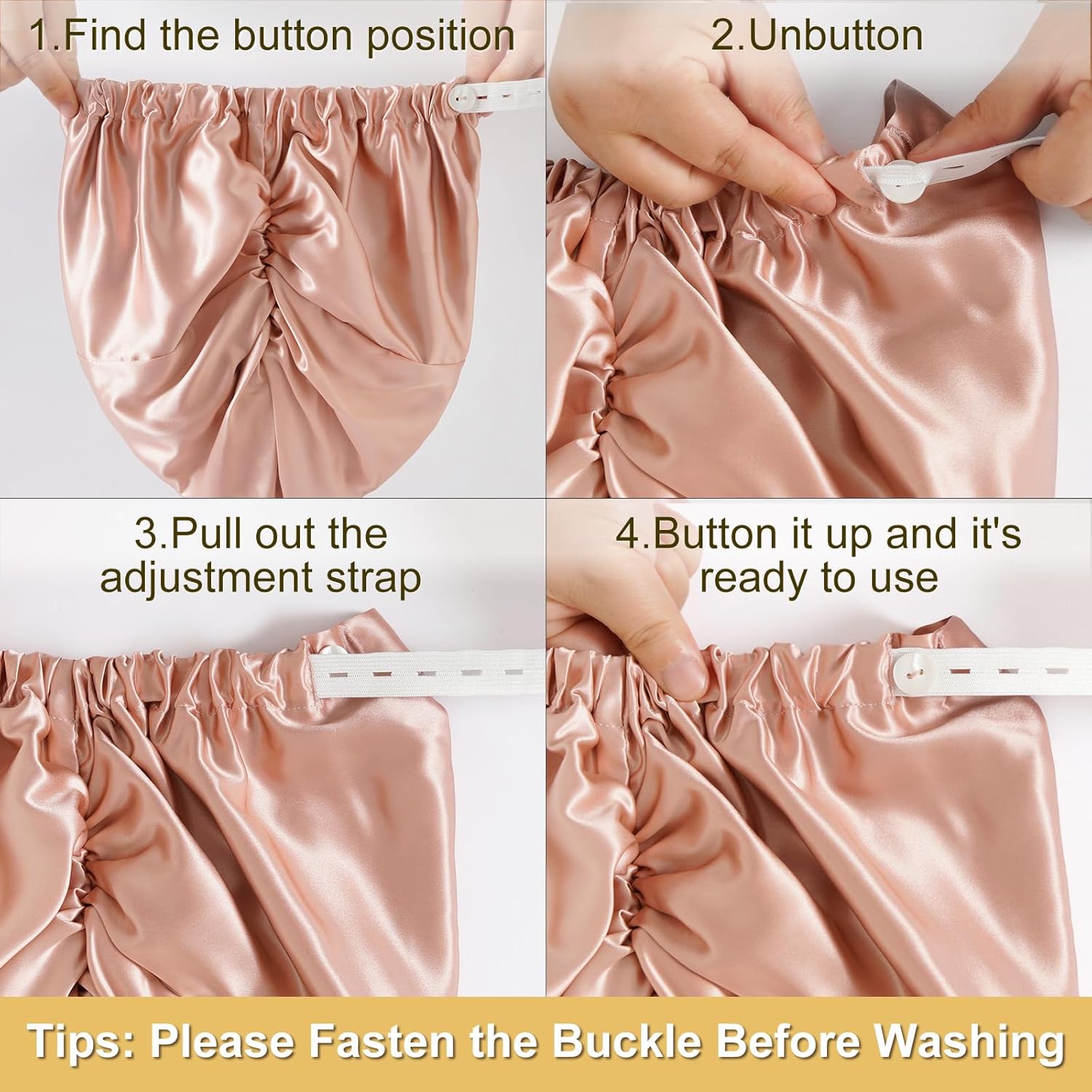 1.Find the button position

2.Unbutton

3.Pull out the adjustment strap

4.Button it up and it's ready to use

Tips: Please Fasten the Buckle Before Washing