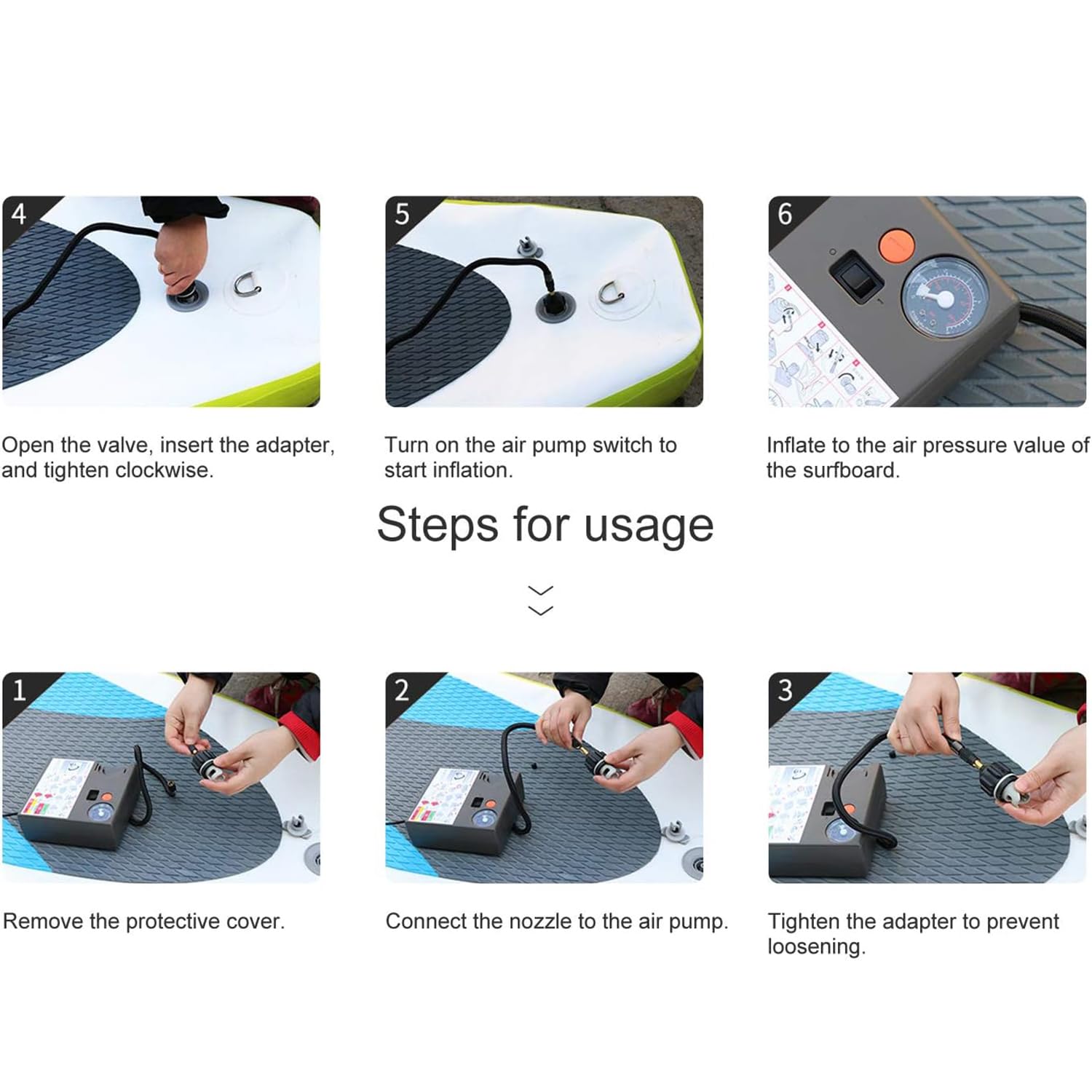 4

Open the valve, insert the adapter, and tighten clockwise.

5

Turn on the air pump switch to start inflation.

6

Inflate to the air pressure value of the surfboard.

Steps for usage

1

Remove the protective cover.

2

Connect the nozzle to the air pump.

3

Tighten the adapter to prevent loosening.