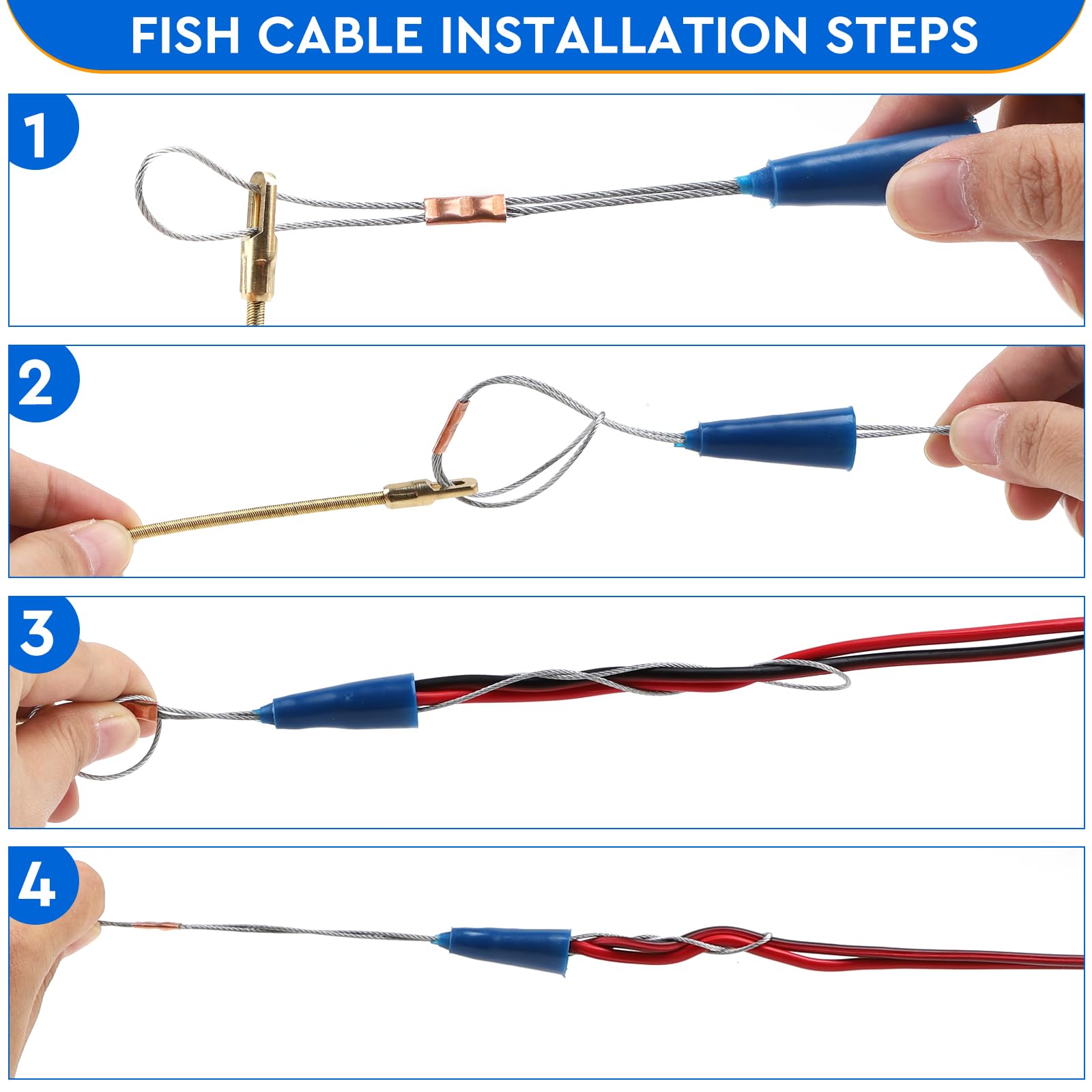 FISH CABLE INSTALLATION STEPS

1

2

3

4