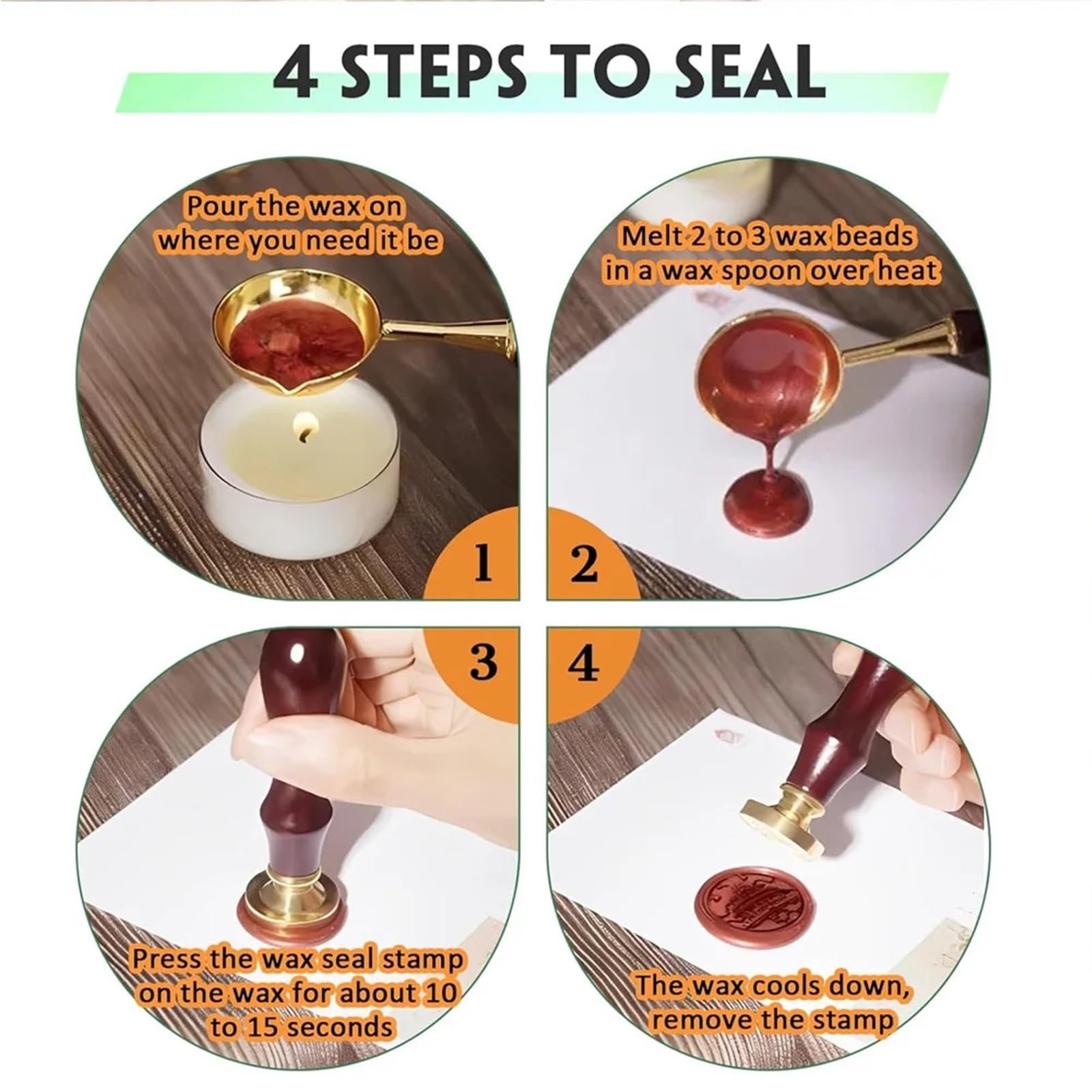 4 STEPS TO SEAL

Pour the wax on where you need it be

1

Melt 2 to 3 wax beads in a wax spoon over heat

2

3

Press the wax seal stamp on the wax for about 10 to 15 seconds

4

The wax cools down, remove the stamp